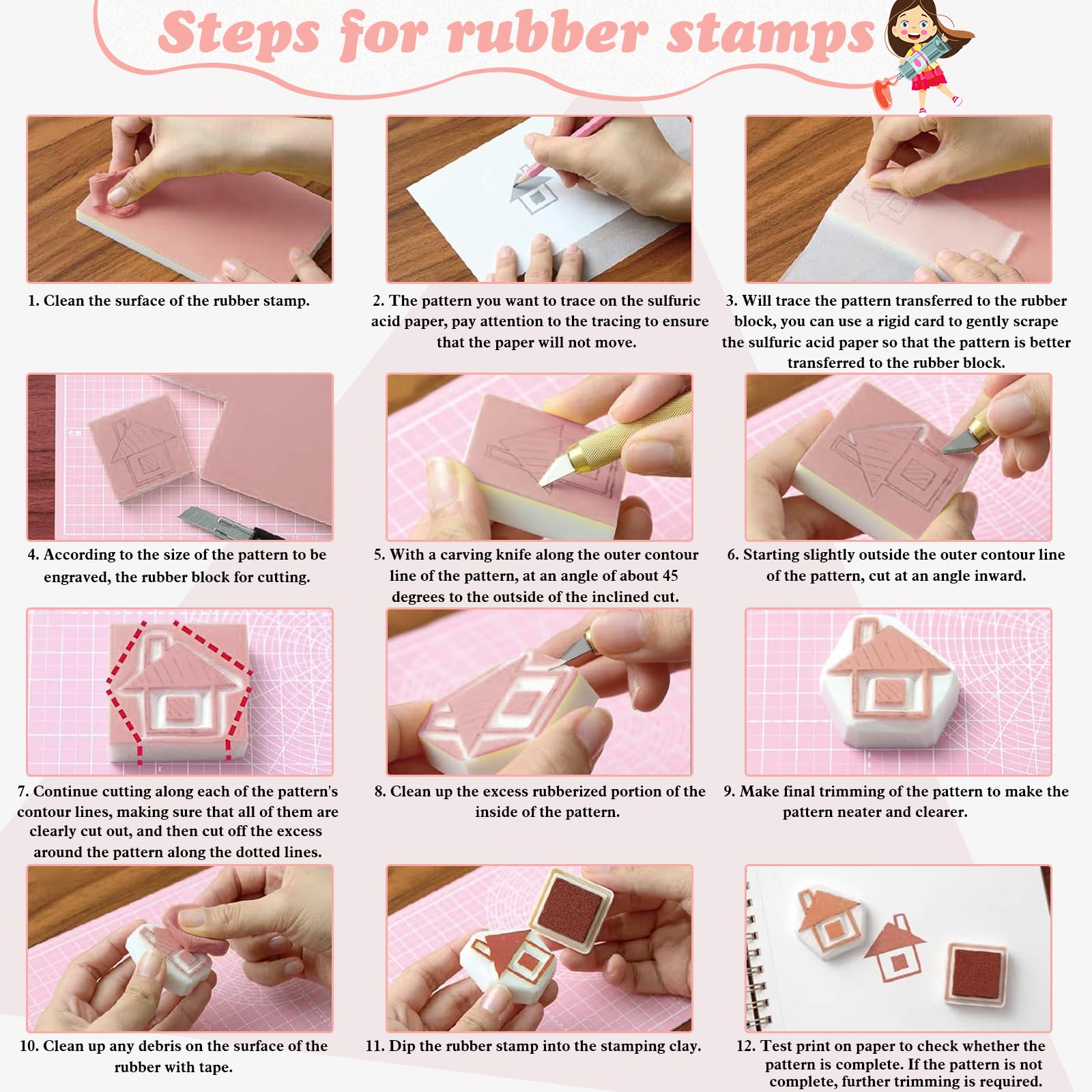 Steps for rubber stamps

1. Clean the surface of the rubber stamp.

2. The pattern you want to trace on the sulfuric acid paper, pay attention to the tracing to ensure that the paper will not move.

3. Will trace the pattern transferred to the rubber block, you can use a rigid card to gently scrape the sulfuric acid paper so that the pattern is better transferred to the rubber block.

4. According to the size of the pattern to be engraved, the rubber block for cutting.

5. With a carving knife along the outer contour line of the pattern, at an angle of about 45 degrees to the outside of the inclined cut.

6. Starting slightly outside the outer contour line of the pattern, cut at an angle inward.

7. Continue cutting along each of the pattern's contour lines, making sure that all of them are clearly cut out, and then cut off the excess around the pattern along the dotted lines.

8. Clean up the excess rubberized portion of the inside of the pattern.

9. Make final trimming of the pattern to make the pattern neater and clearer.

10. Clean up any debris on the surface of the rubber with tape.

11. Dip the rubber stamp into the stamping clay.

12. Test print on paper to check whether the pattern is complete. If the pattern is not complete, further trimming is required.