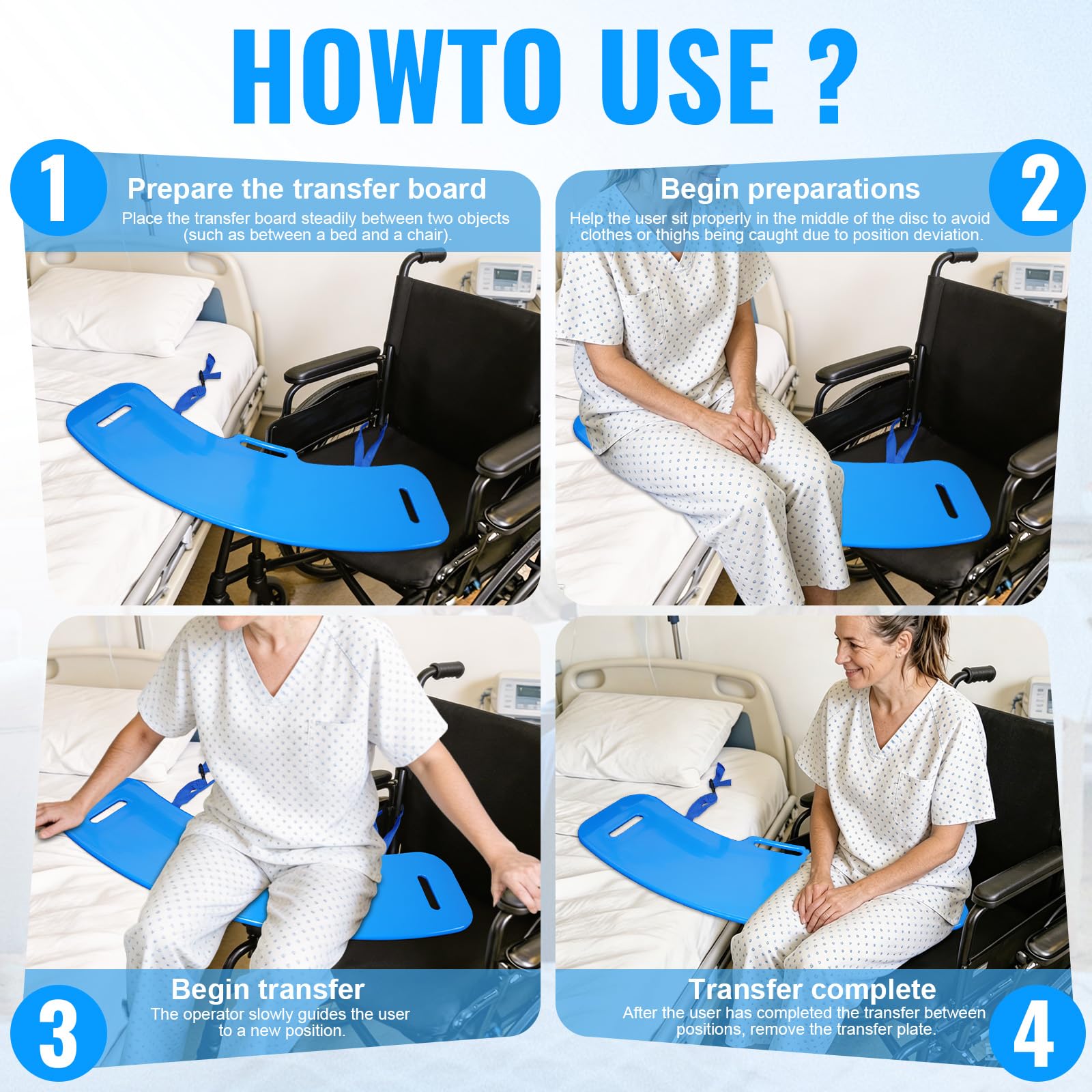 HOWTO USE ?

1
Prepare the transfer board
Place the transfer board steadily between two objects (such as between a bed and a chair).

2
Begin preparations
Help the user sit properly in the middle of the disc to avoid clothes or thighs being caught due to position deviation.

3
Begin transfer
The operator slowly guides the user to a new position.

4
Transfer complete
After the user has completed the transfer between positions, remove the transfer plate.