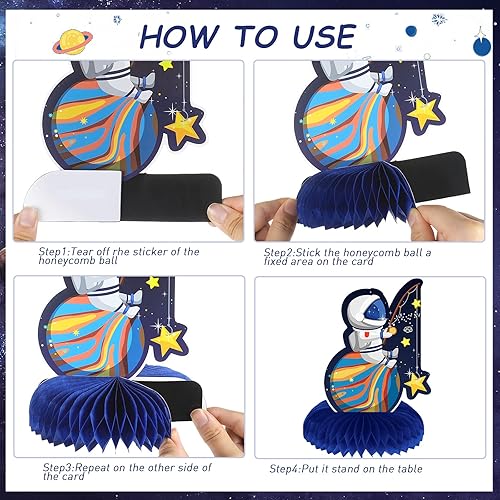 HOW TO USE

Step1:Tear off rhe sticker of the honeycomb ball

Step2:Stick the honeycomb ball a fixed area on the card

Step3:Repeat on the other side of the card

Step4:Put it stand on the table