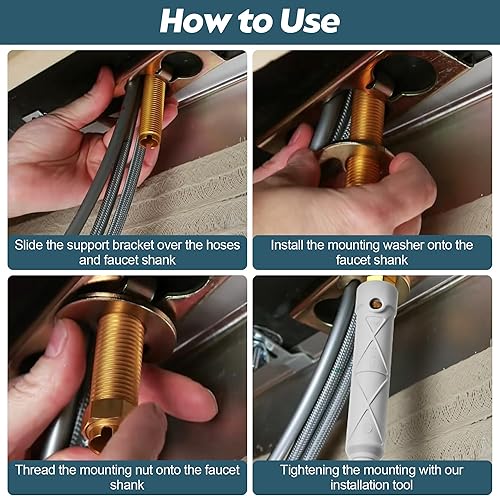 How to Use

Slide the support bracket over the hoses and faucet shank

Install the mounting washer onto the faucet shank

Thread the mounting nut onto the faucet shank

Tightening the mounting with our installation tool