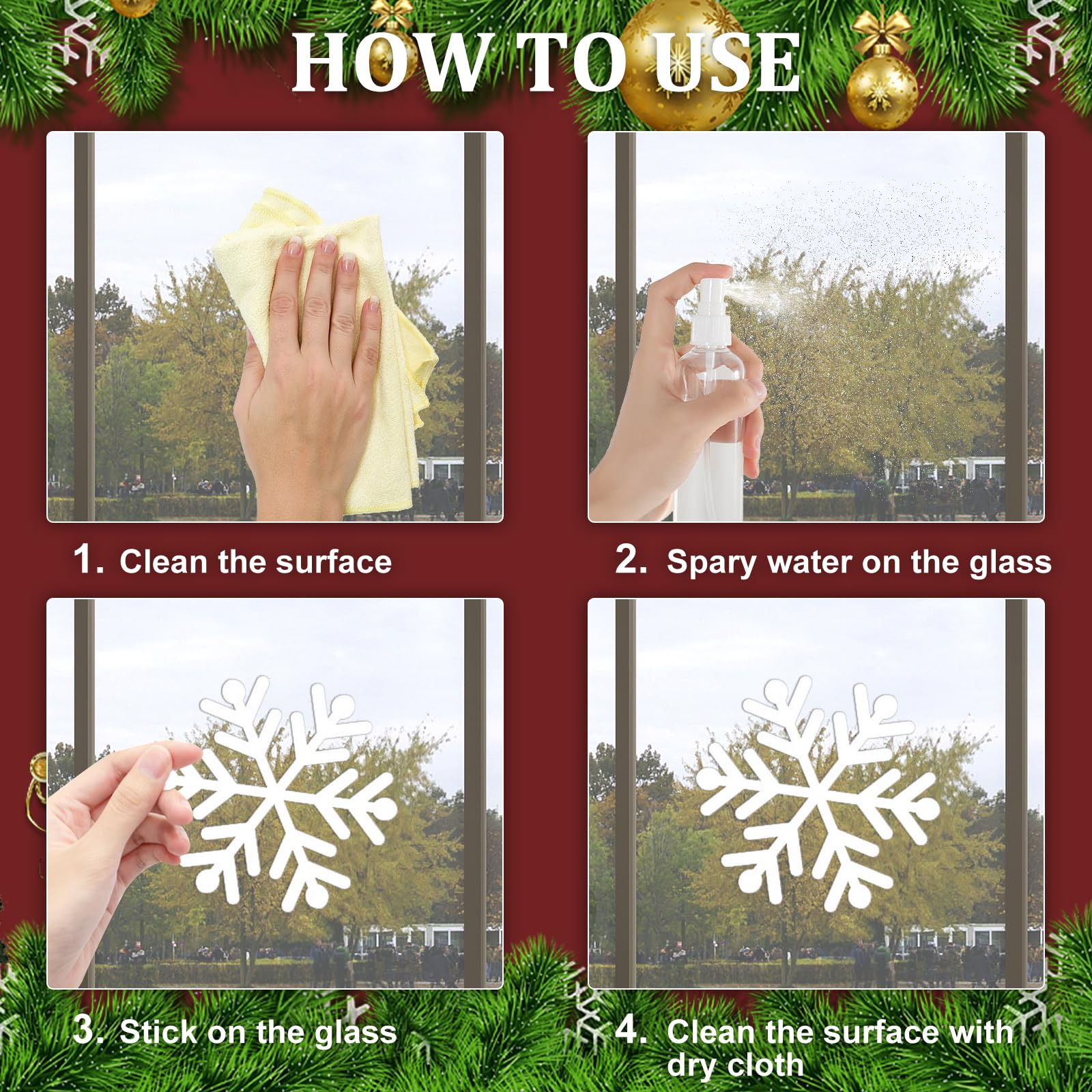 HOW TO USE

1. Clean the surface

2. Spary water on the glass

3. Stick on the glass

4. Clean the surface with dry cloth