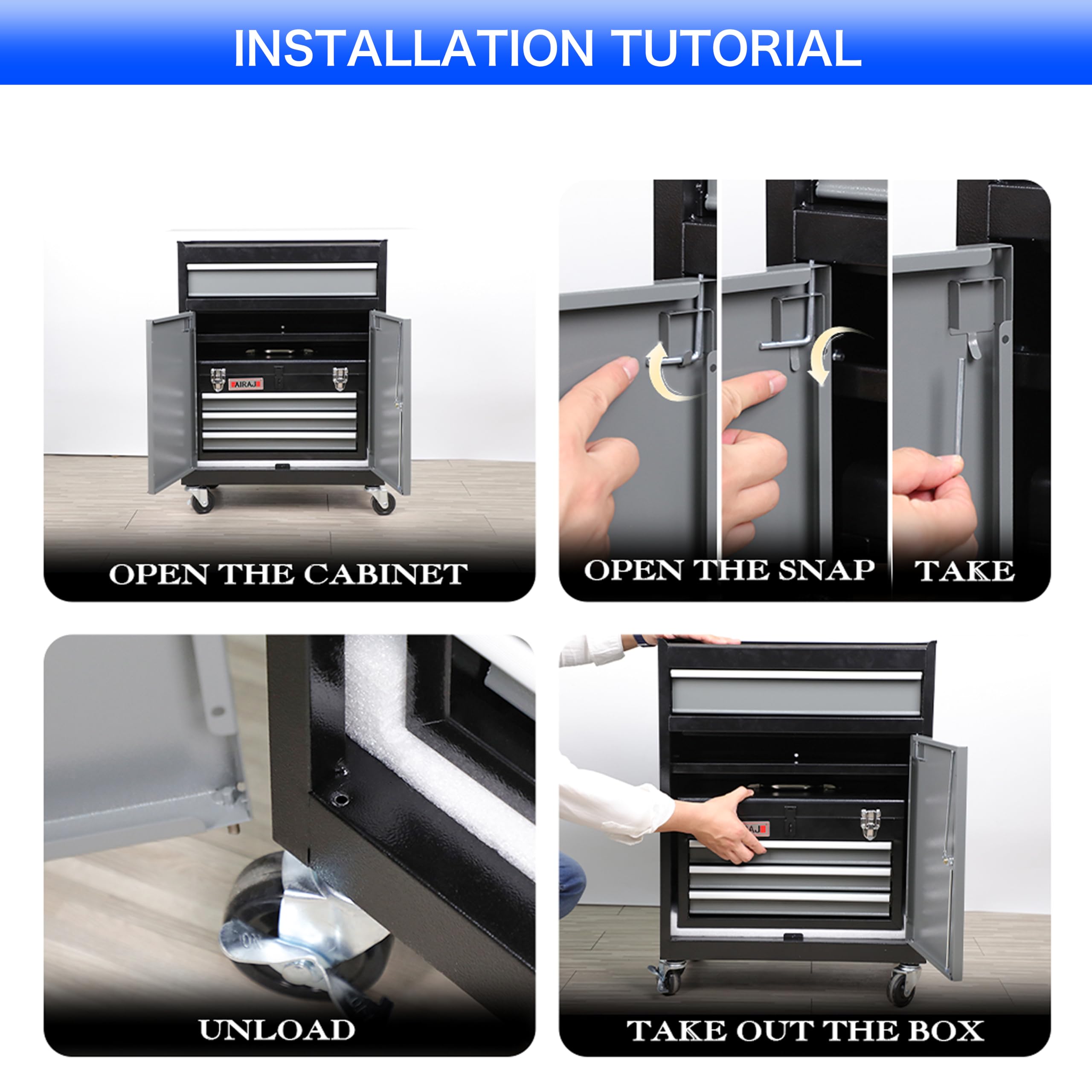 INSTALLATION TUTORIAL

AIRAJ

OPEN THE CABINET

OPEN THE SNAP

TAKE

UNLOAD

TAKE OUT THE BOX