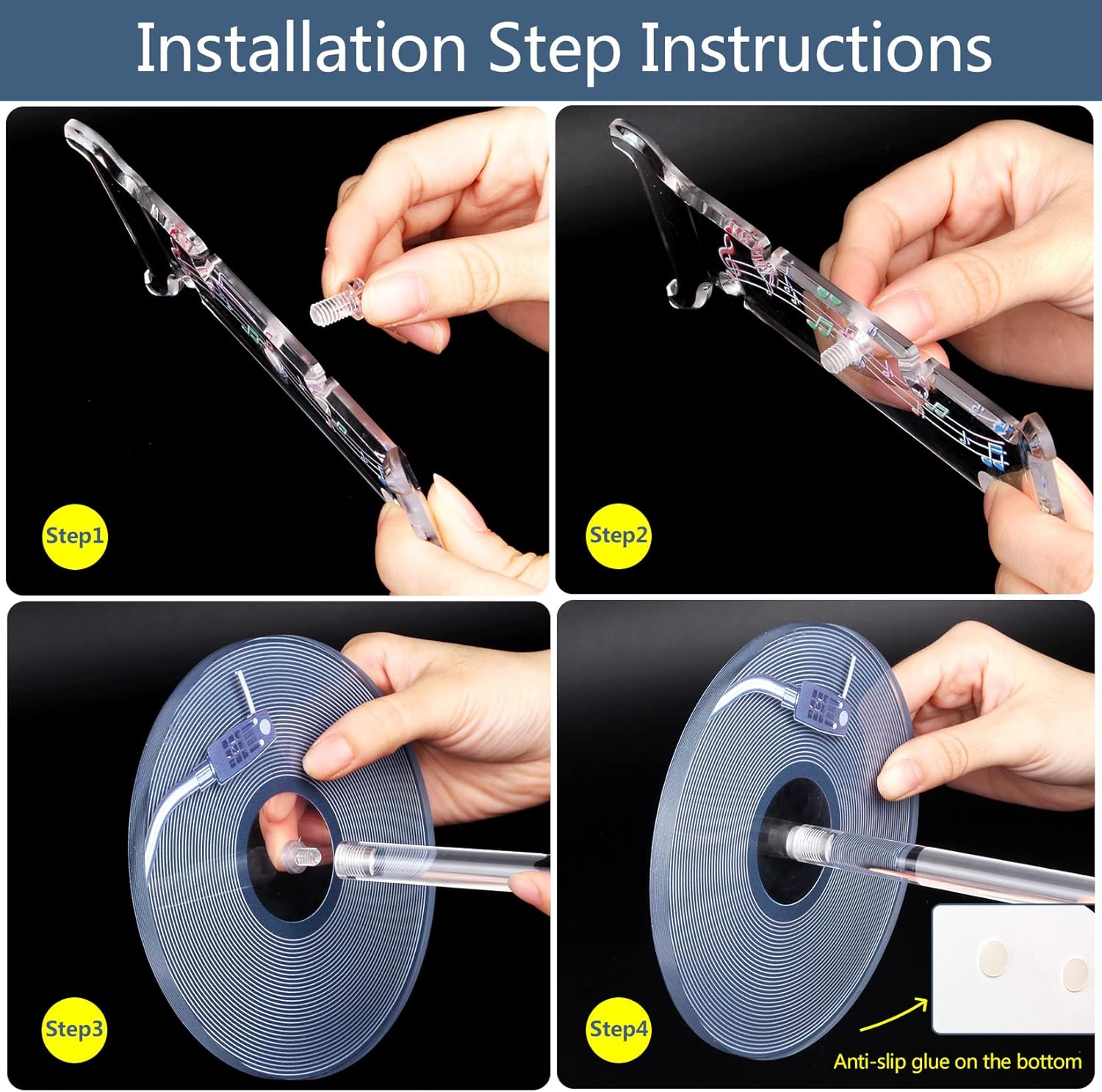 Installation Step Instructions

Step1

Step2

Step3

Step4

Anti-slip glue on the bottom