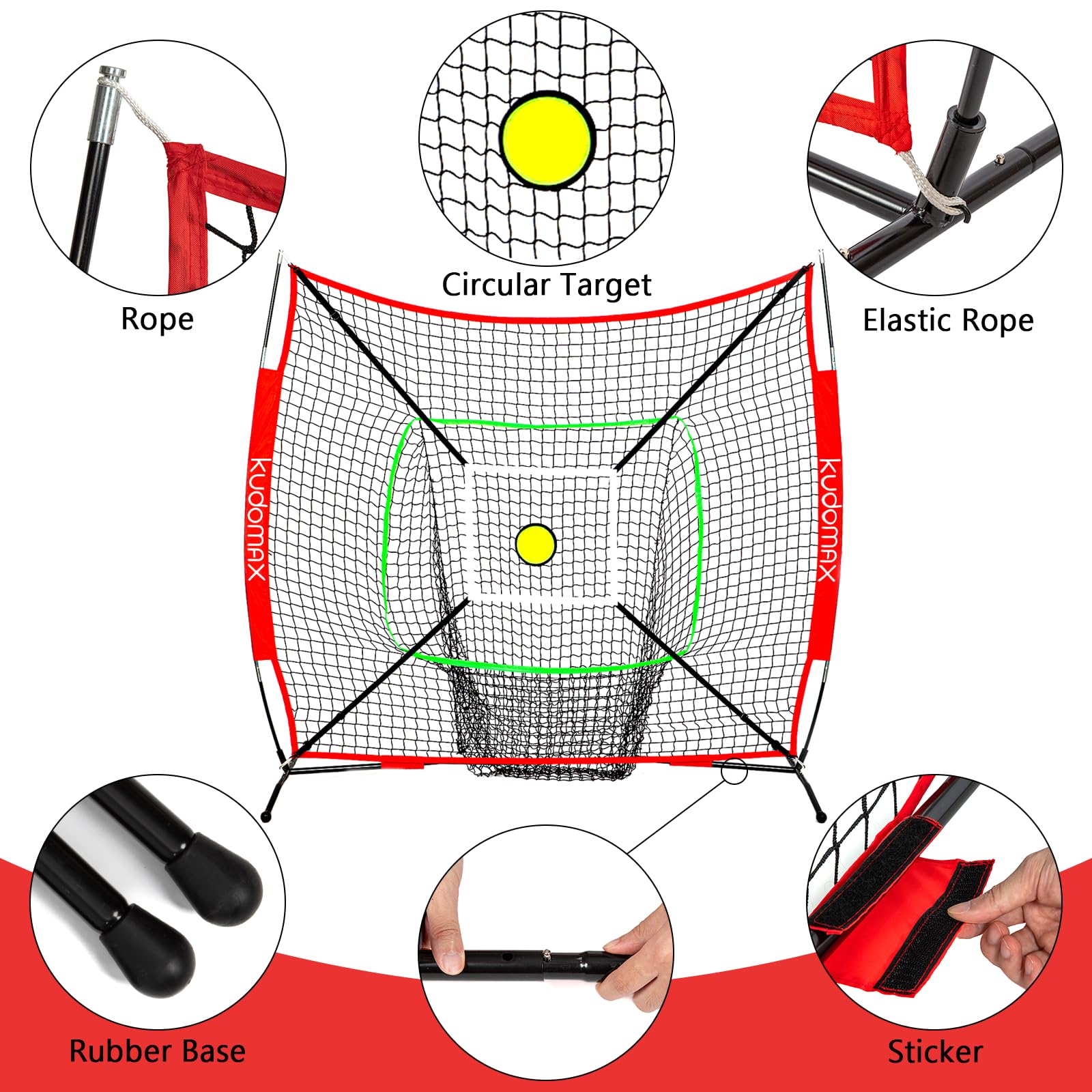 Rope

Circular Target

Elastic Rope

kudomAX

kudomAX

Rubber Base

Sticker