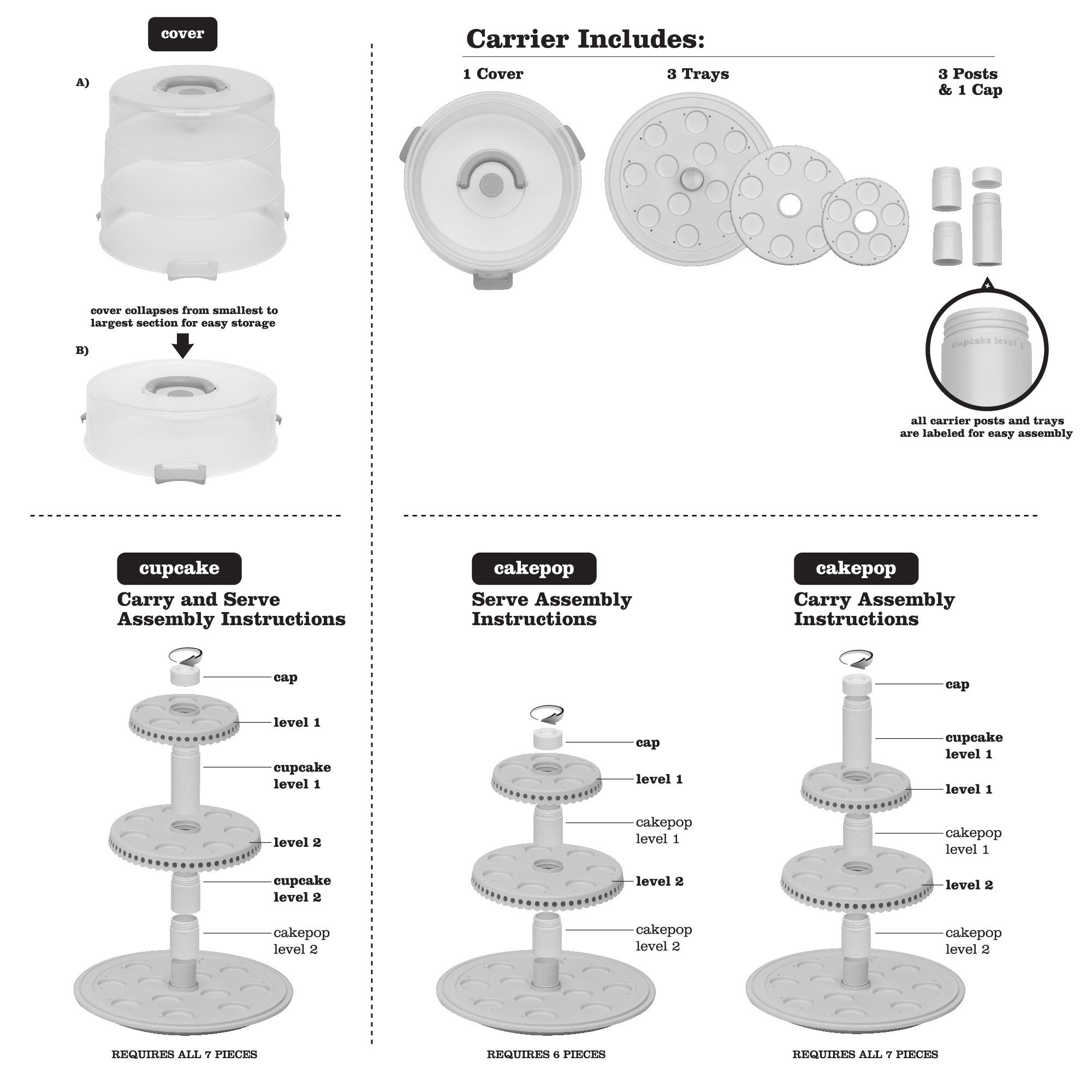 cover

A)

cover collapses from smallest to largest section for easy storage

B)

Carrier Includes:

1 Cover

3 Trays

3 Posts & 1 Cap

cupcake level 1

all carrier posts and trays are labeled for easy assembly

cupcake

Carry and Serve Assembly Instructions

cap

level 1

cupcake level 1

level 2

cupcake level 2

cakepop level 2

REQUIRES ALL 7 PIECES

cakepop

Serve Assembly Instructions

cap

level 1

cakepop level 1

level 2

cakepop level 2

REQUIRES 6 PIECES

cakepop

Carry Assembly Instructions

cap

cupcake level 1

level 1

cakepop level 1

level 2

cakepop level 2

REQUIRES ALL 7 PIECES