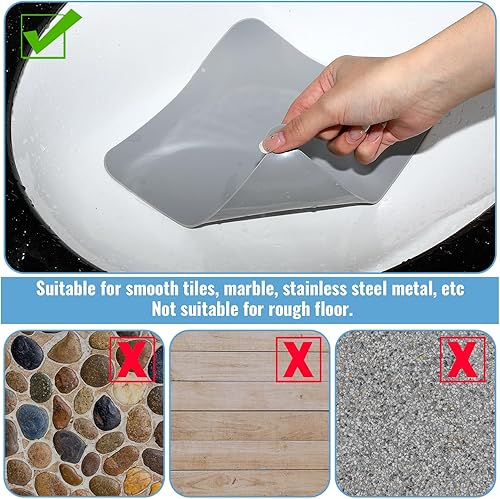 Suitable for smooth tiles, marble, stainless steel metal, etc
Not suitable for rough floor.

X

X

X