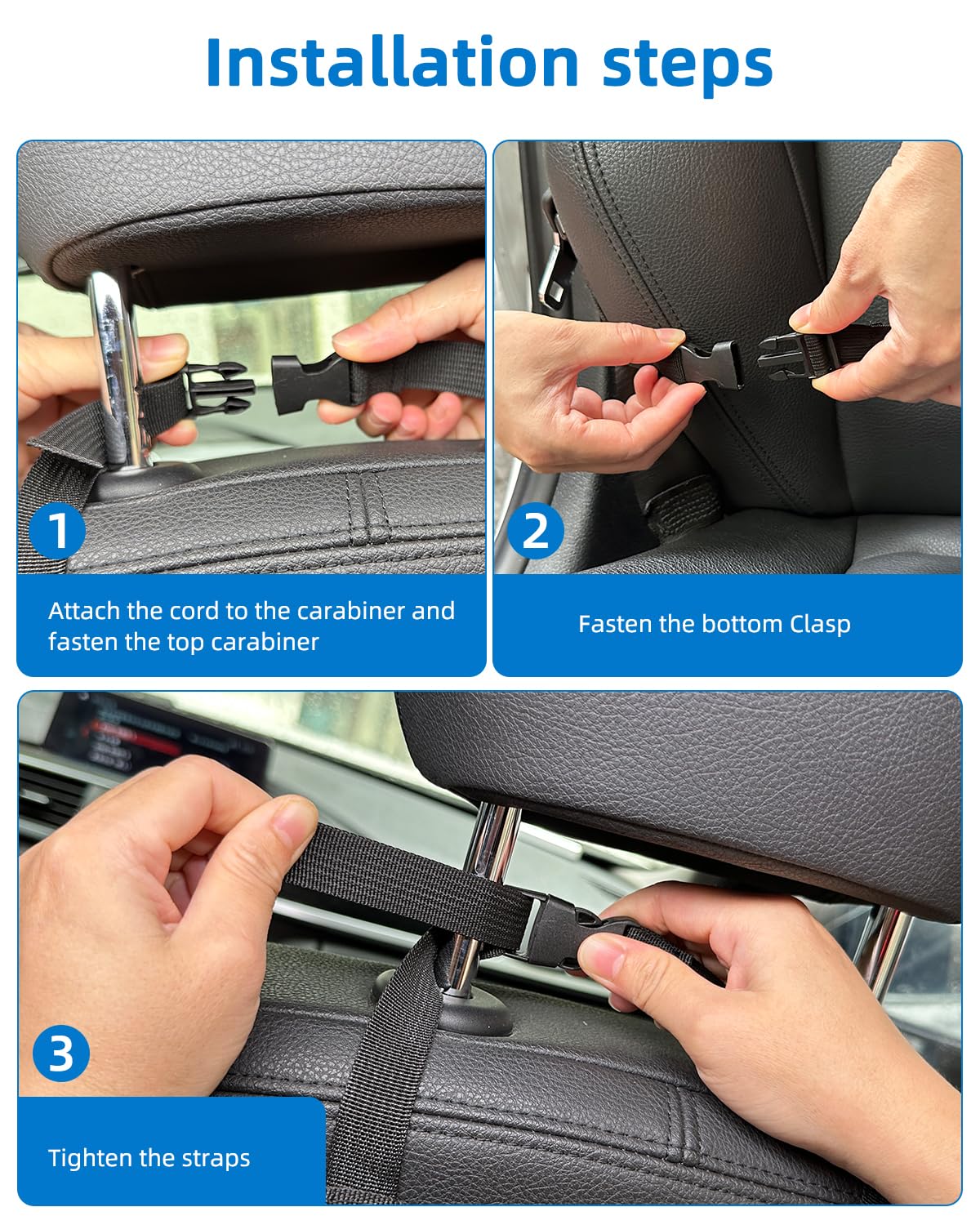 Installation steps

1

Attach the cord to the carabiner and fasten the top carabiner

2

Fasten the bottom Clasp

3

Tighten the straps