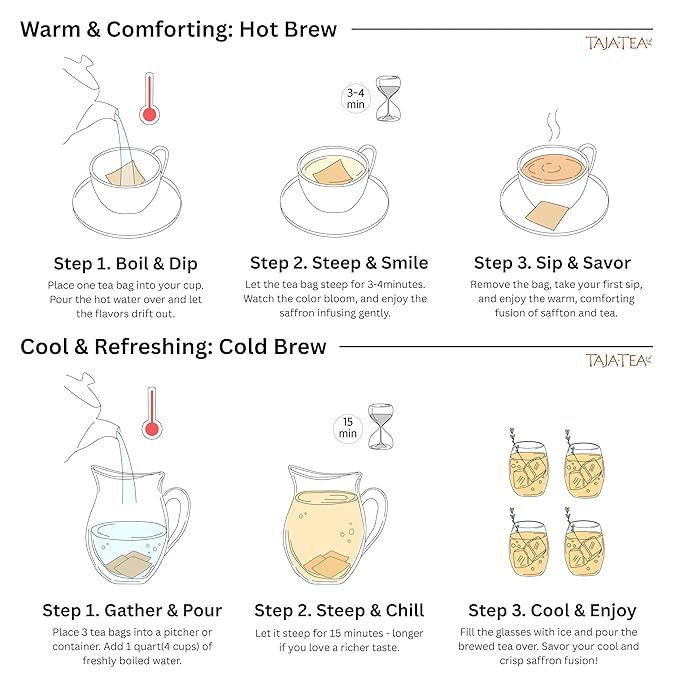 Warm & Comforting: Hot Brew

TAJATEA

3-4 min

Step 1. Boil & Dip
Place one tea bag into your cup. Pour the hot water over and let the flavors drift out.

Step 2. Steep & Smile
Let the tea bag steep for 3-4minutes. Watch the color bloom, and enjoy the saffron infusing gently.

Step 3. Sip & Savor
Remove the bag, take your first sip, and enjoy the warm, comforting fusion of saffton and tea.

Cool & Refreshing: Cold Brew

TAJATEA

15 min

Step 1. Gather & Pour
Place 3 tea bags into a pitcher or container. Add 1 quart(4 cups) of freshly boiled water.

Step 2. Steep & Chill
Let it steep for 15 minutes - longer if you love a richer taste.

Step 3. Cool & Enjoy
Fill the glasses with ice and pour the brewed tea over. Savor your cool and crisp saffron fusion!