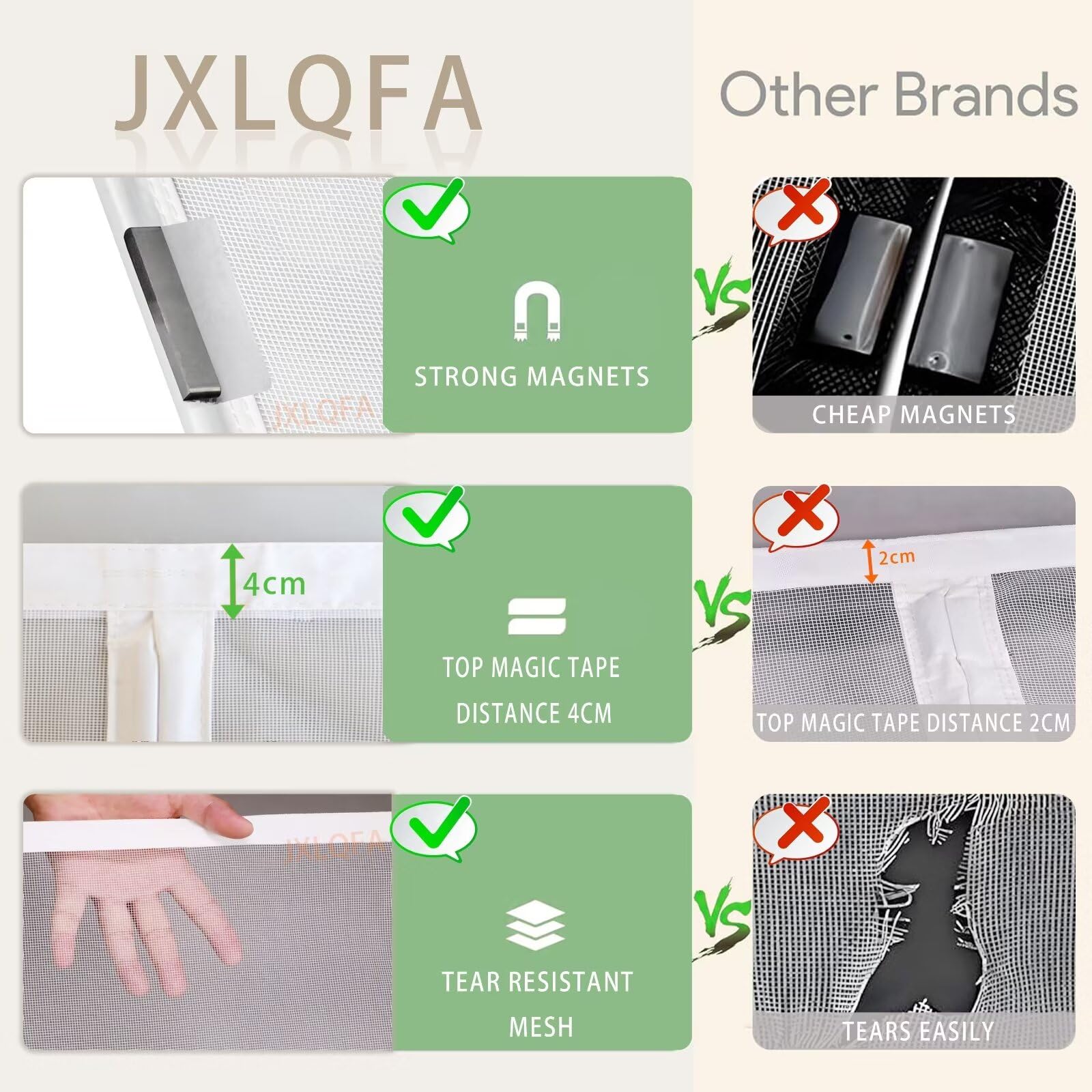 JXLQFA

Other Brands

JXLQFA

STRONG MAGNETS

VS

CHEAP MAGNETS

4cm

TOP MAGIC TAPE DISTANCE 4CM

VS

2cm

TOP MAGIC TAPE DISTANCE 2CM

JXLQFA

TEAR RESISTANT MESH

VS

TEARS EASILY