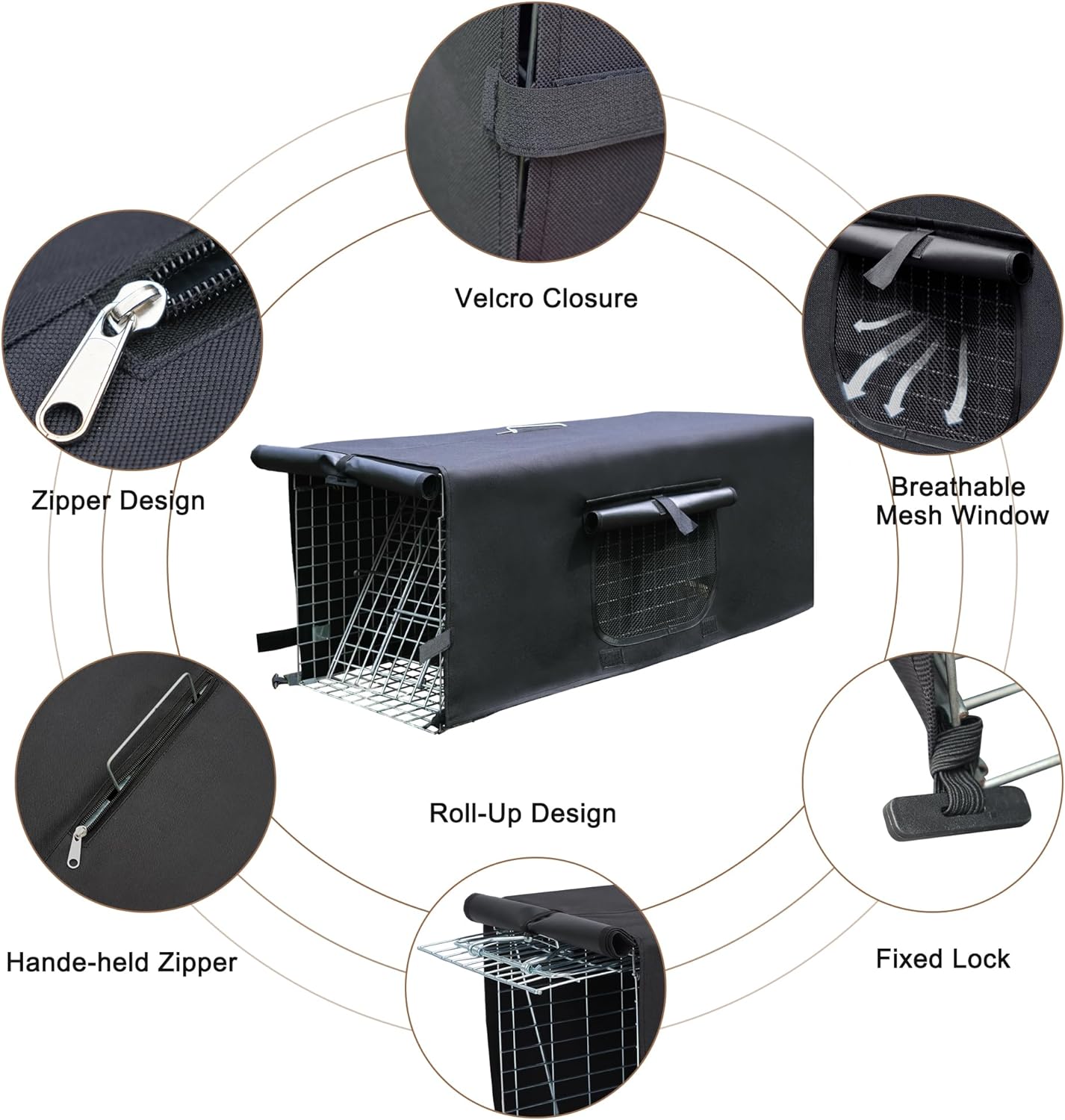 Velcro Closure

Zipper Design

Breathable Mesh Window

Roll-Up Design

Hande-held Zipper

Fixed Lock