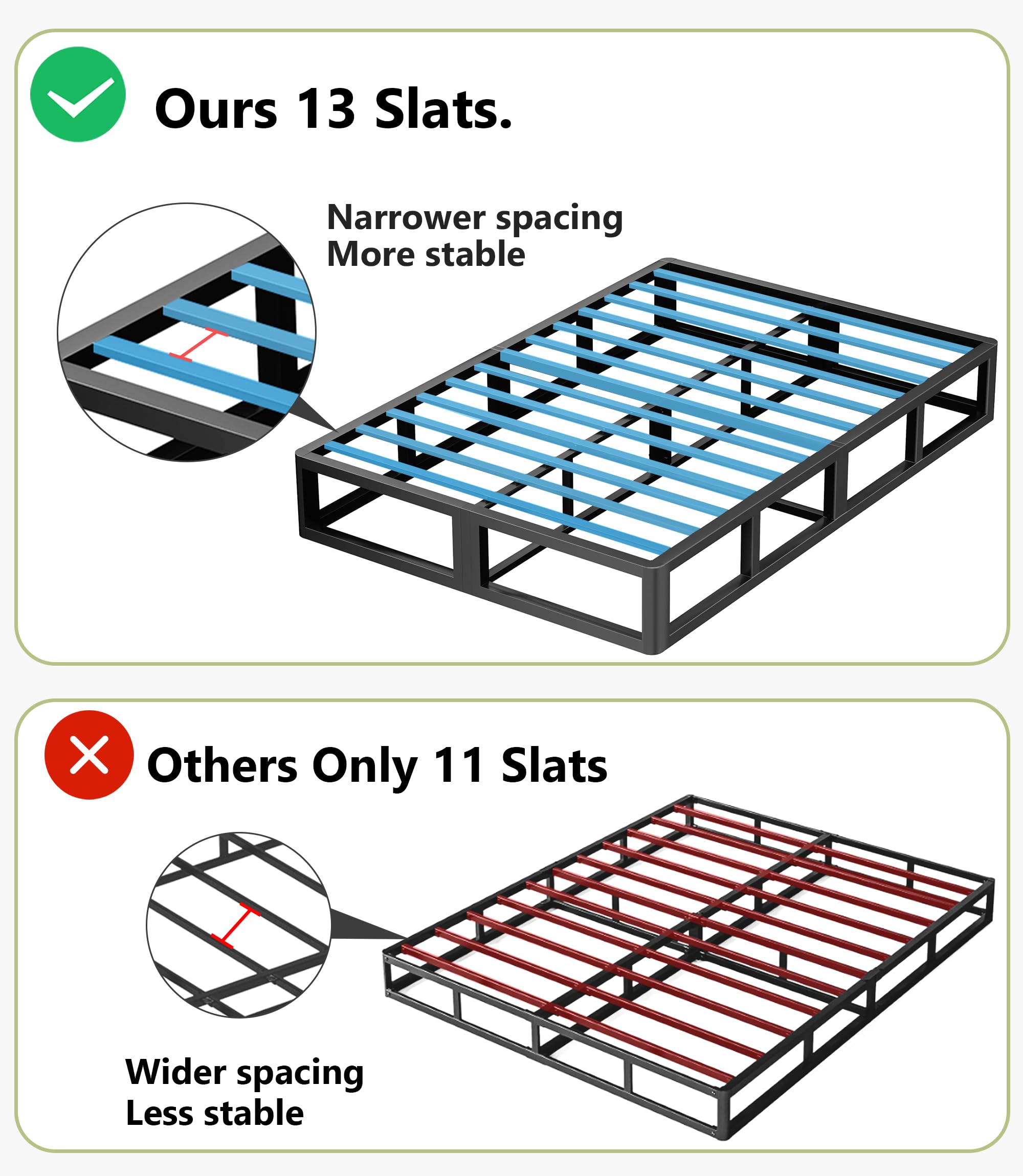 Ours 13 Slats.

Narrower spacing
More stable

Others Only 11 Slats

Wider spacing
Less stable