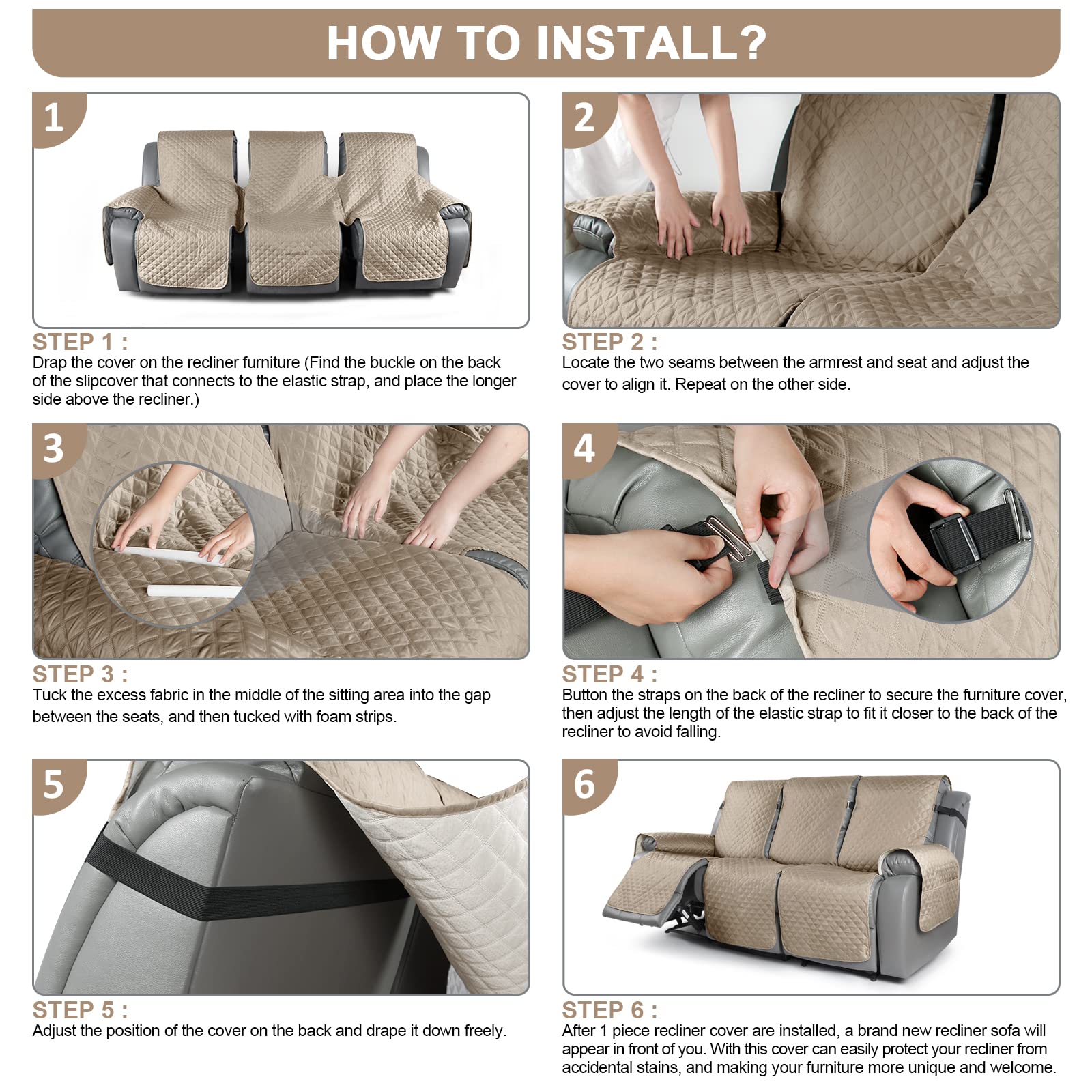 HOW TO INSTALL?

1

STEP 1 :
Drap the cover on the recliner furniture (Find the buckle on the back of the slipcover that connects to the elastic strap, and place the longer side above the recliner.)

2

STEP 2 :
Locate the two seams between the armrest and seat and adjust the cover to align it. Repeat on the other side.

3

STEP 3 :
Tuck the excess fabric in the middle of the sitting area into the gap between the seats, and then tucked with foam strips.

4

STEP 4 :
Button the straps on the back of the recliner to secure the furniture cover, then adjust the length of the elastic strap to fit it closer to the back of the recliner to avoid falling.

5

STEP 5 :
Adjust the position of the cover on the back and drape it down freely.

6

STEP 6 :
After 1 piece recliner cover are installed, a brand new recliner sofa will appear in front of you. With this cover can easily protect your recliner from accidental stains, and making your furniture more unique and welcome.