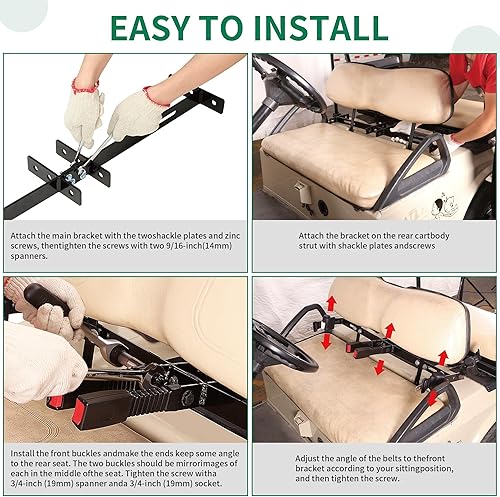 EASY TO INSTALL

Attach the main bracket with the twoshackle plates and zinc screws, thentighten the screws with two 9/16-inch(14mm) spanners.

Attach the bracket on the rear cartbody strut with shackle plates andscrews

Install the front buckles andmake the ends keep some angle to the rear seat. The two buckles should be mirrorimages of each in the middle ofthe seat. Tighten the screw witha 3/4-inch (19mm) spanner anda 3/4-inch (19mm) socket.

Adjust the angle of the belts to thefront bracket according to your sittingposition, and then tighten the screw.