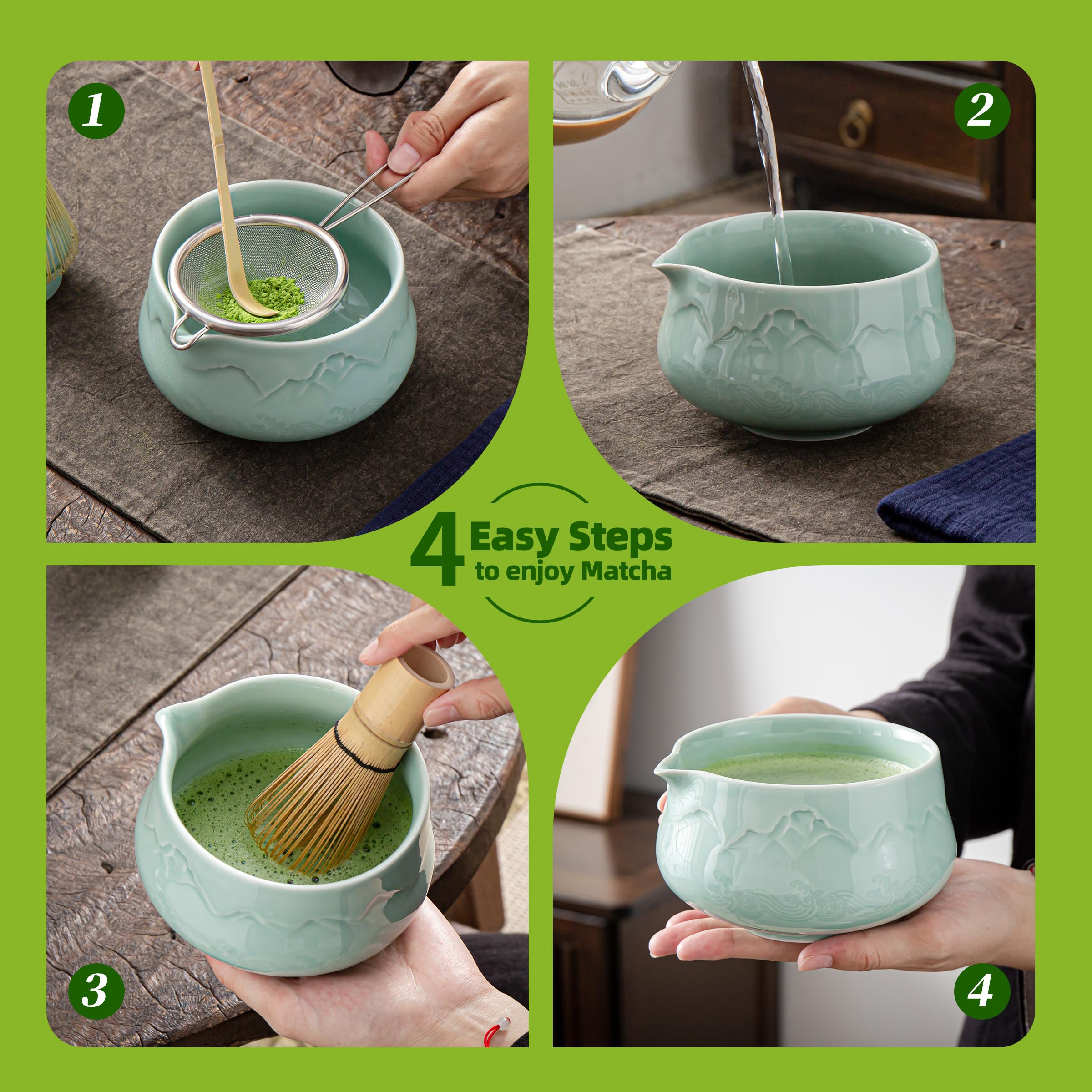 1

2

4 Easy Steps to enjoy Matcha

3

4