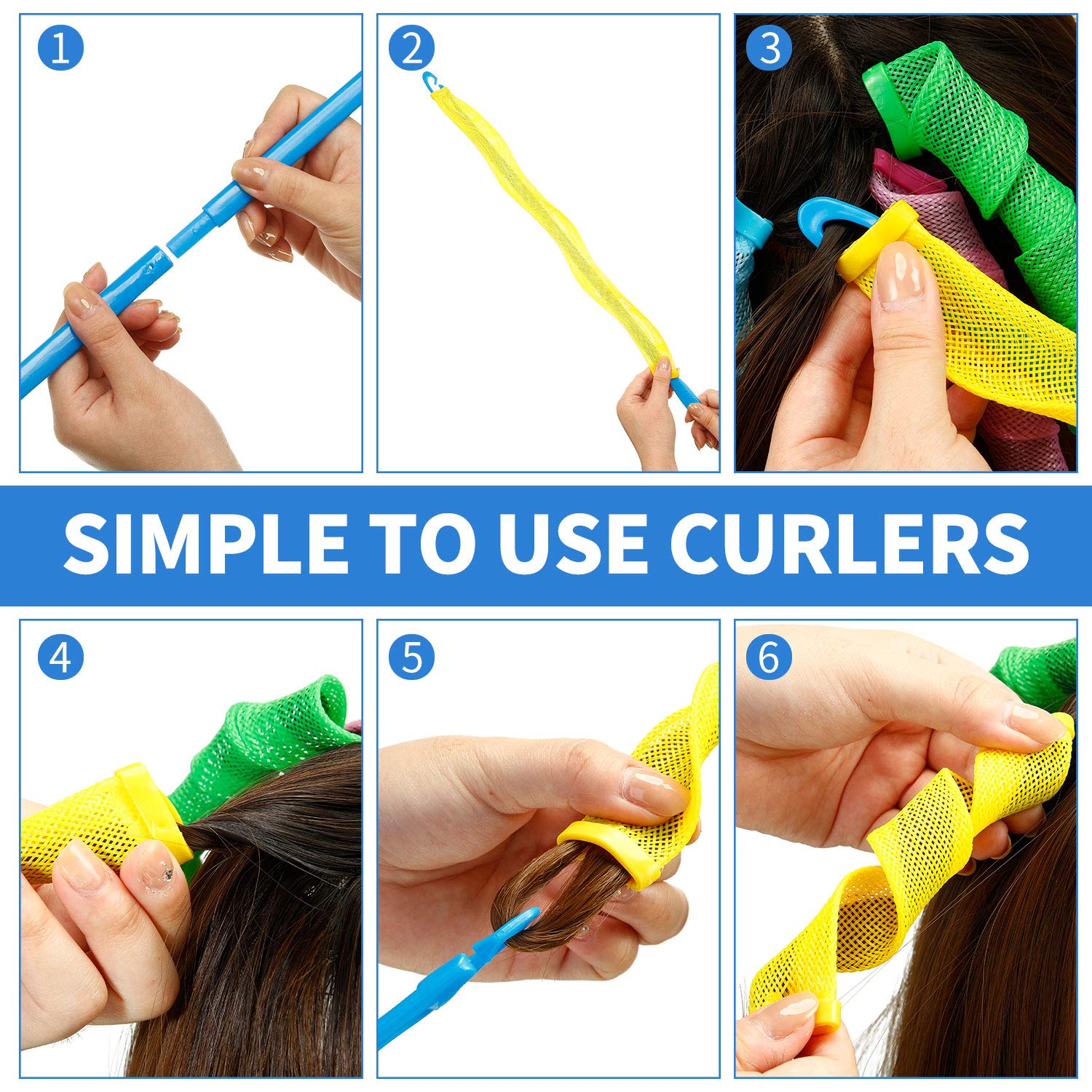 1

2

3

SIMPLE TO USE CURLERS

4

5

6