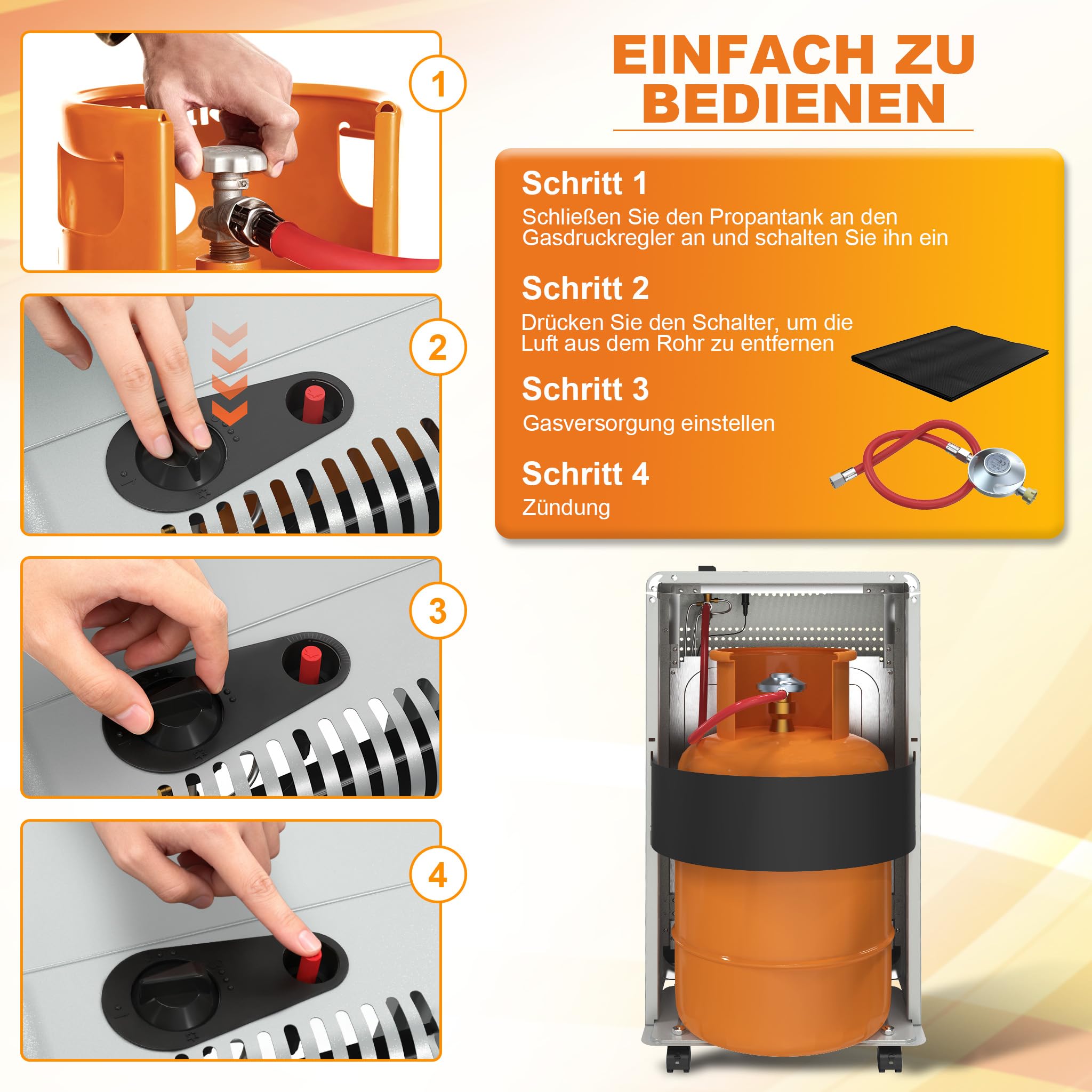 1

2

3

4

EINFACH ZU BEDIENEN

Schritt 1
Schließen Sie den Propantank an den Gasdruckregler an und schalten Sie ihn ein

Schritt 2
Drücken Sie den Schalter, um die Luft aus dem Rohr zu entfernen

Schritt 3
Gasversorgung einstellen

Schritt 4
Zündung