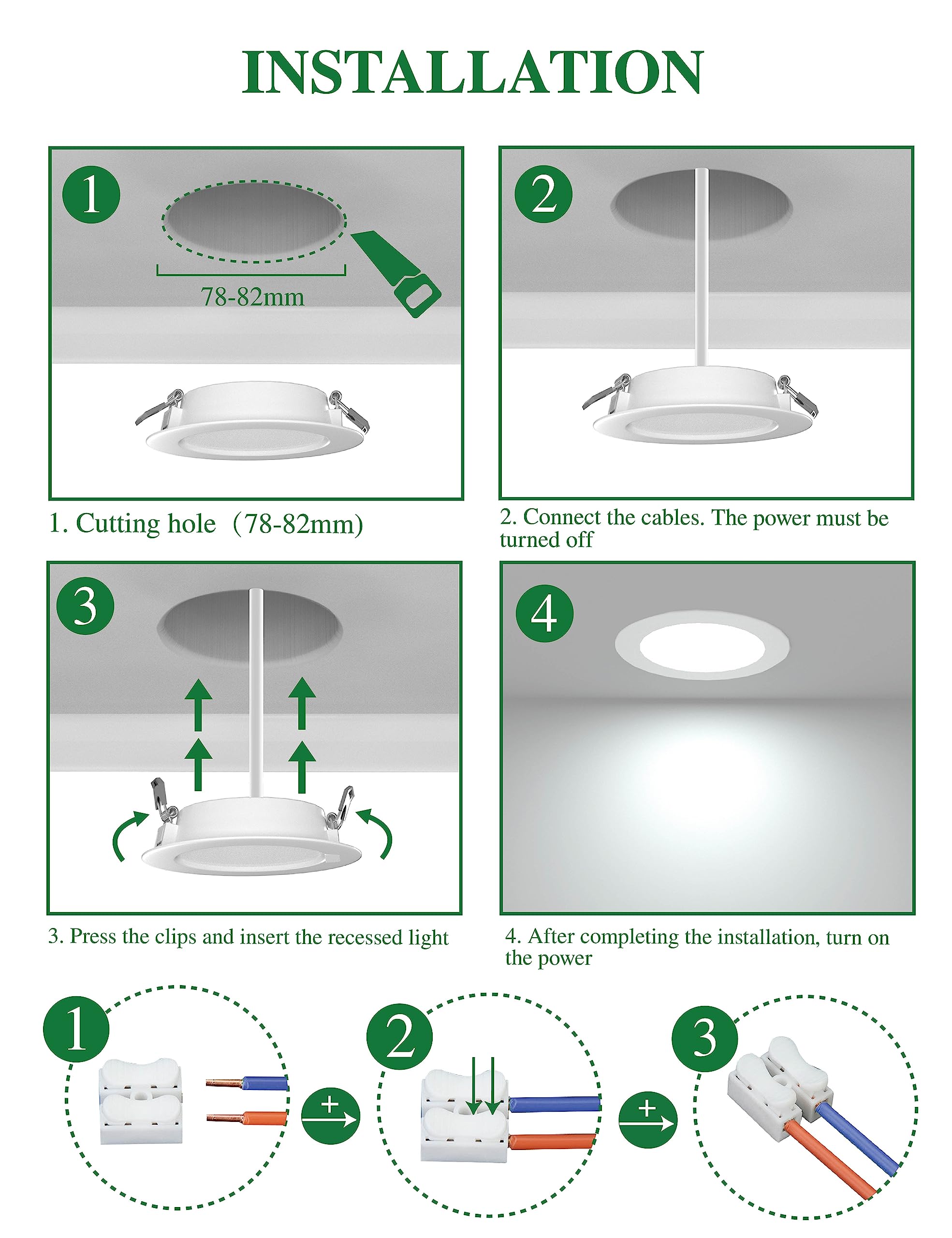 INSTALLATION

1

78-82mm

1. Cutting hole（78-82mm)

2

2. Connect the cables. The power must be turned off

3

3. Press the clips and insert the recessed light

4

4. After completing the installation, turn on the power

1

+

2

+

3