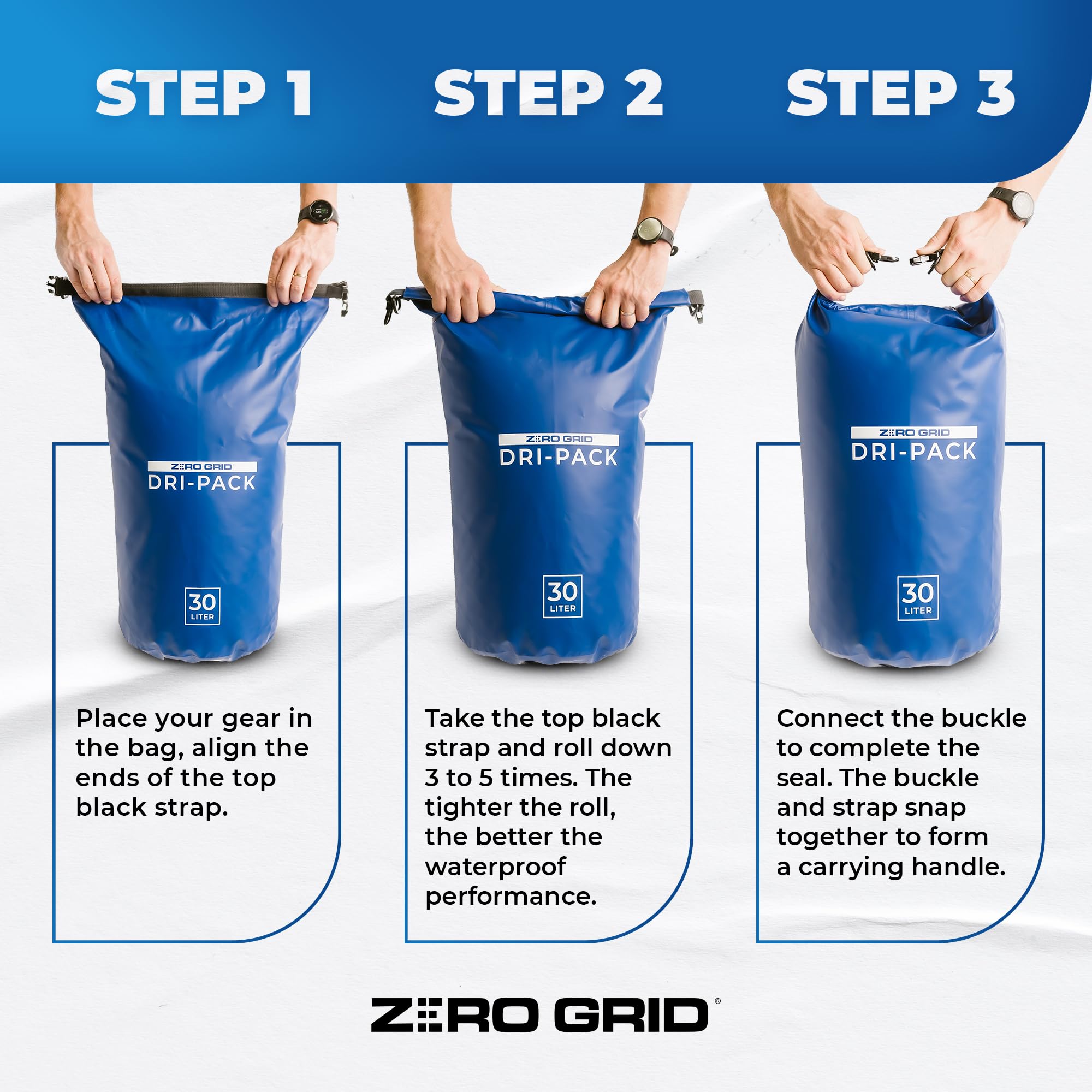 STEP 1

ZERO GRID
DRI-PACK

30
LITER

Place your gear in the bag, align the ends of the top black strap.

STEP 2

ZERO GRID
DRI-PACK

30
LITER

Take the top black strap and roll down 3 to 5 times. The tighter the roll, the better the waterproof performance.

STEP 3

ZERO GRID
DRI-PACK

30
LITER

Connect the buckle to complete the seal. The buckle and strap snap together to form a carrying handle.

ZERO GRID®