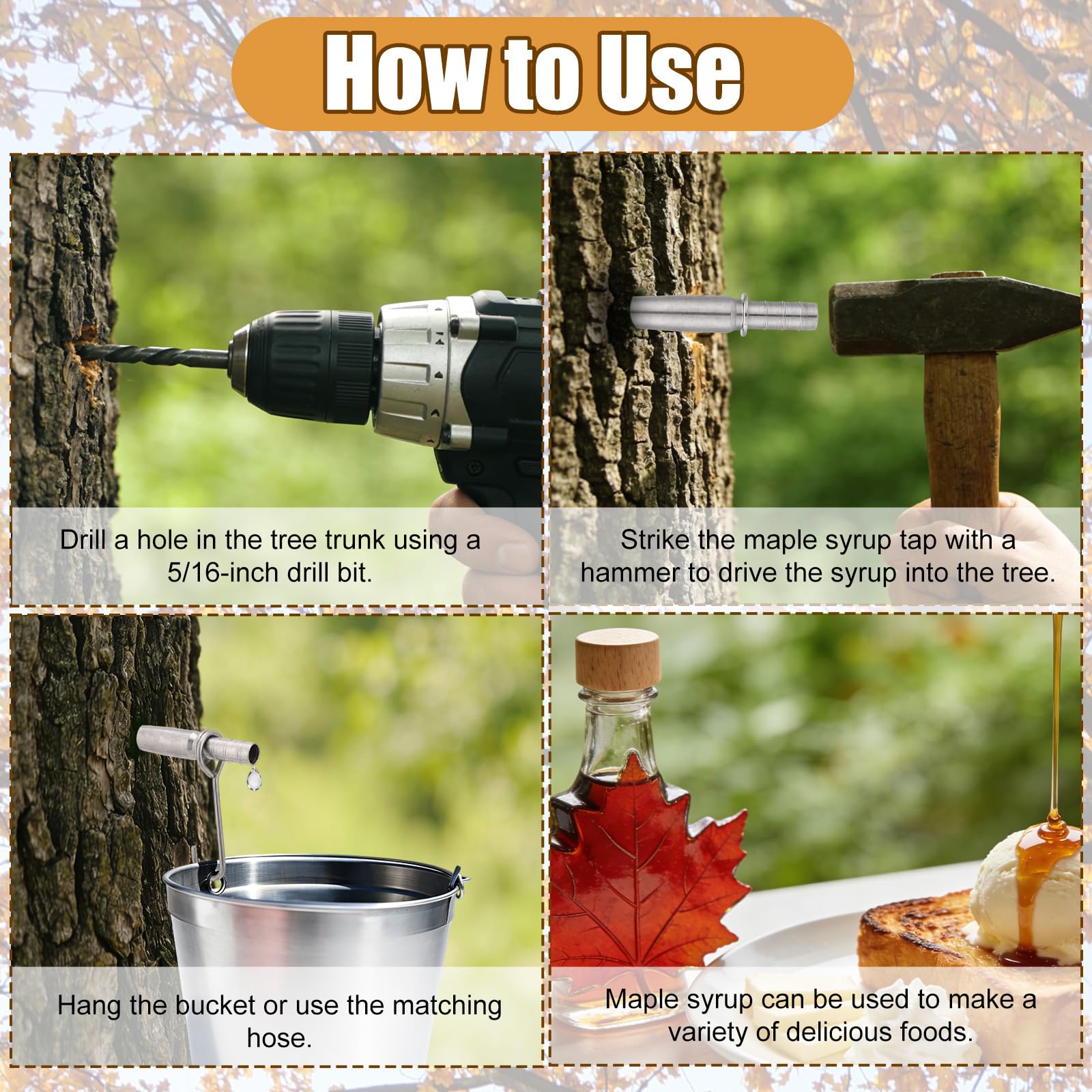 How to Use

Drill a hole in the tree trunk using a 5/16-inch drill bit.

Strike the maple syrup tap with a hammer to drive the syrup into the tree.

Hang the bucket or use the matching hose.

Maple syrup can be used to make a variety of delicious foods.