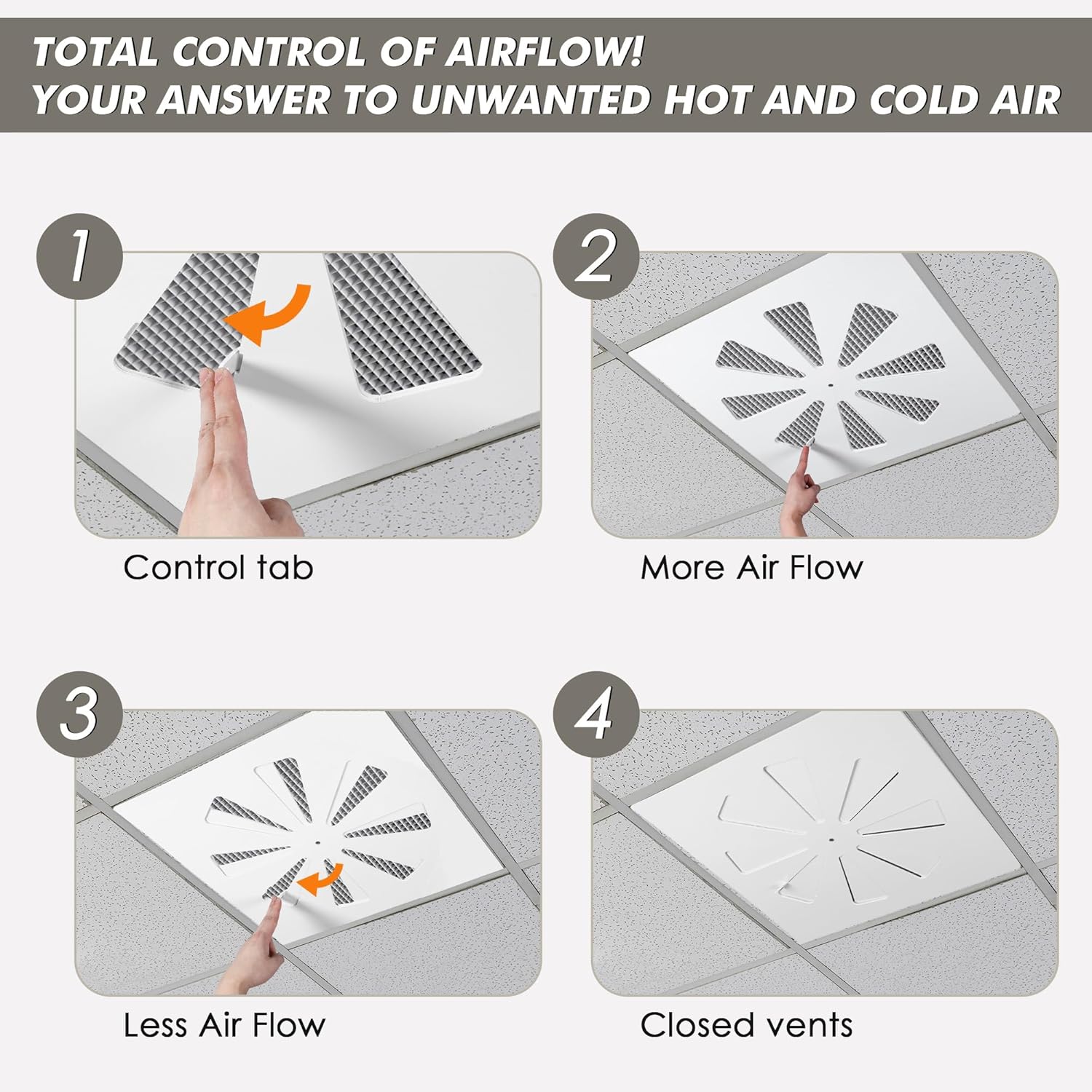 TOTAL CONTROL OF AIRFLOW!
YOUR ANSWER TO UNWANTED HOT AND COLD AIR

1

Control tab

2

More Air Flow

3

Less Air Flow

4

Closed vents