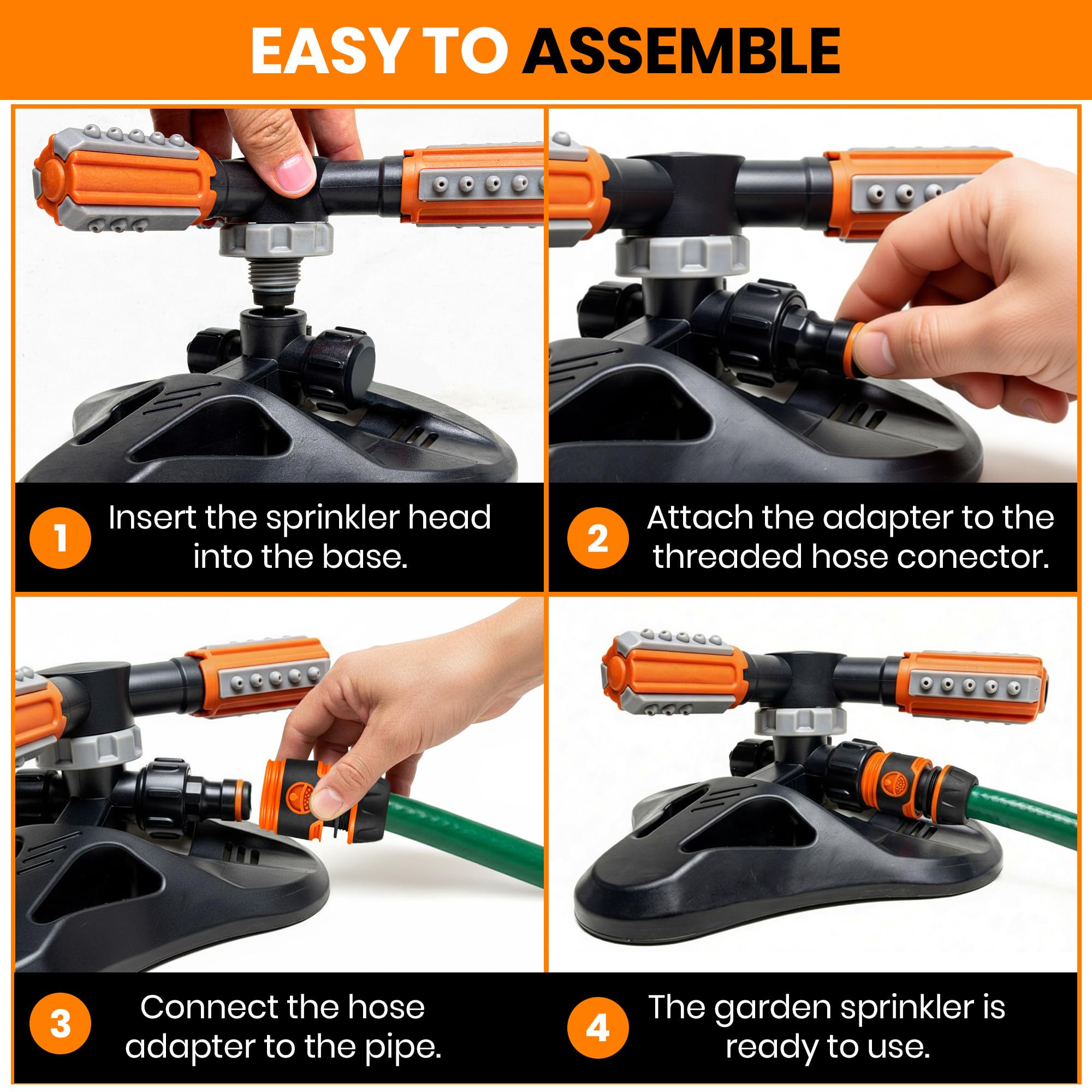 EASY TO ASSEMBLE

1 Insert the sprinkler head into the base.

2 Attach the adapter to the threaded hose conector.

3 Connect the hose adapter to the pipe.

4 The garden sprinkler is ready to use.