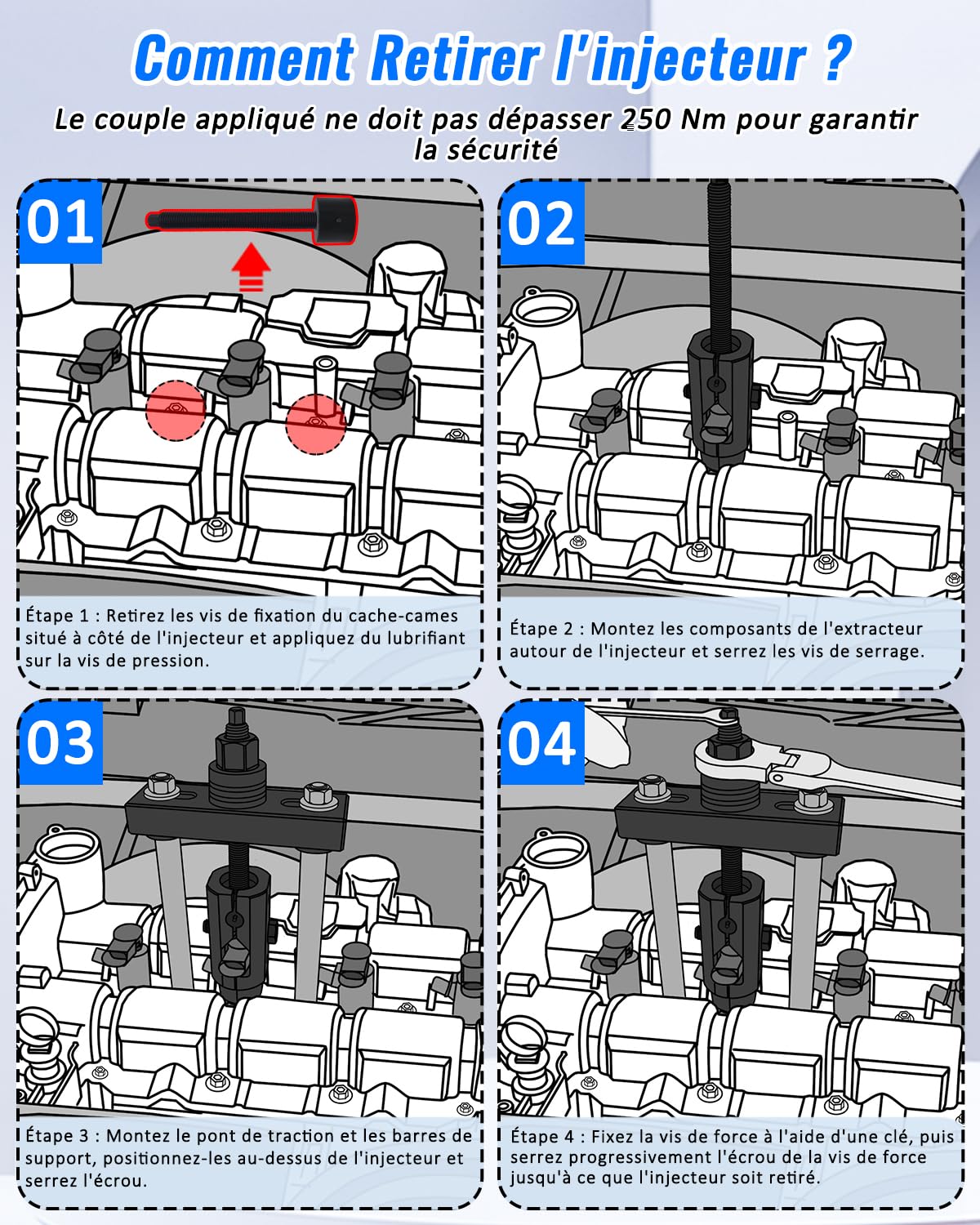 Comment Retirer l'injecteur ?

Le couple appliqué ne doit pas dépasser 250 Nm pour garantir la sécurité

01

Étape 1 : Retirez les vis de fixation du cache-cames situé à côté de l'injecteur et appliquez du lubrifiant sur la vis de pression.

02

Étape 2 : Montez les composants de l'extracteur autour de l'injecteur et serrez les vis de serrage.

03

Étape 3 : Montez le pont de traction et les barres de support, positionnez-les au-dessus de l'injecteur et serrez l'écrou.

04

Étape 4 : Fixez la vis de force à l'aide d'une clé, puis serrez progressivement l'écrou de la vis de force jusqu'à ce que l'injecteur soit retiré.