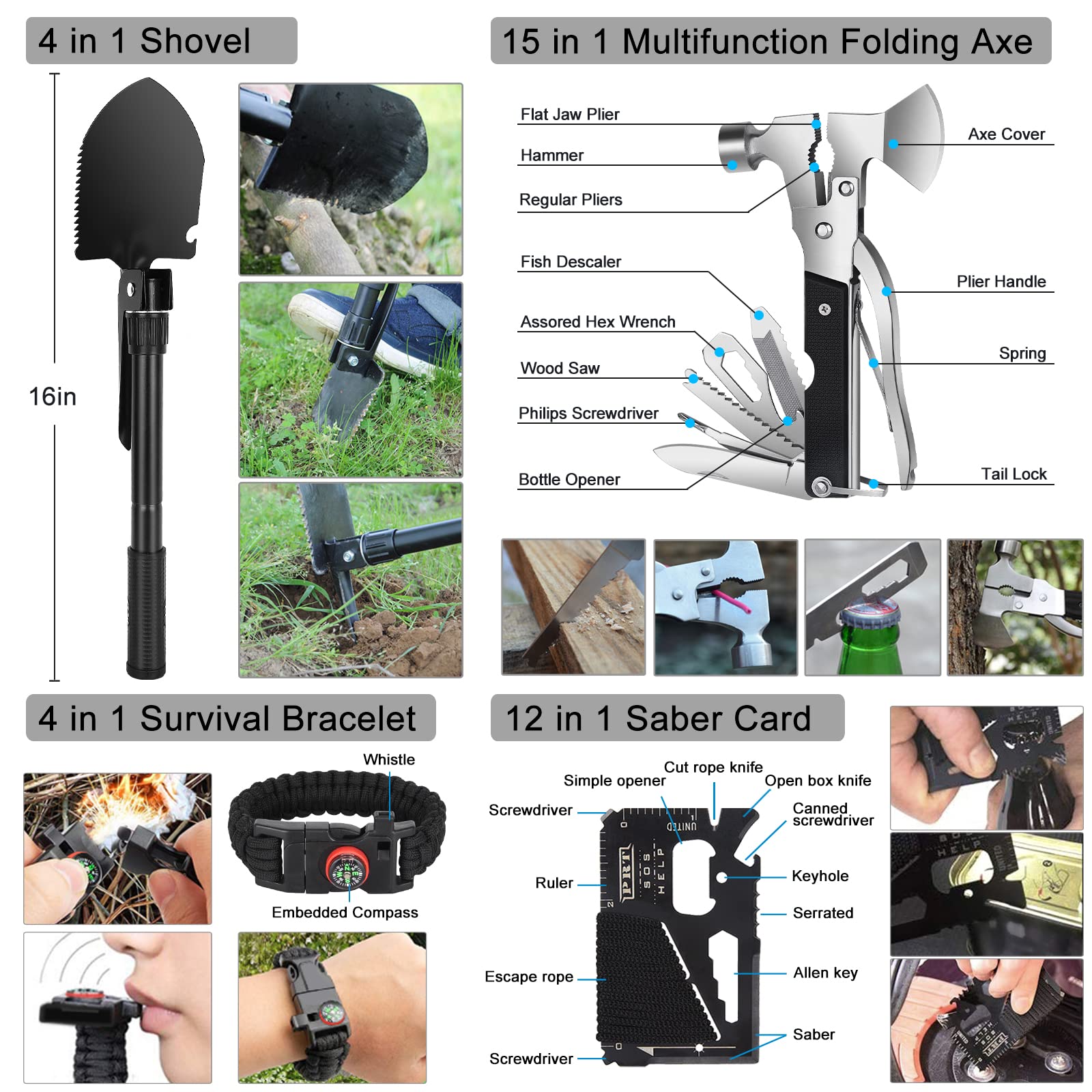 4 in 1 Shovel

16in

15 in 1 Multifunction Folding Axe

Flat Jaw Plier
Hammer
Regular Pliers
Fish Descaler
Assored Hex Wrench
Wood Saw
Philips Screwdriver
Bottle Opener
Axe Cover
Plier Handle
Spring
Tail Lock

4 in 1 Survival Bracelet

Whistle
Embedded Compass

12 in 1 Saber Card

Simple opener
Cut rope knife
Open box knife
Screwdriver
Canned screwdriver
Ruler
Keyhole
Serrated
Escape rope
Allen key
Saber
Screwdriver

PRT
SOS
HELP
UNITED