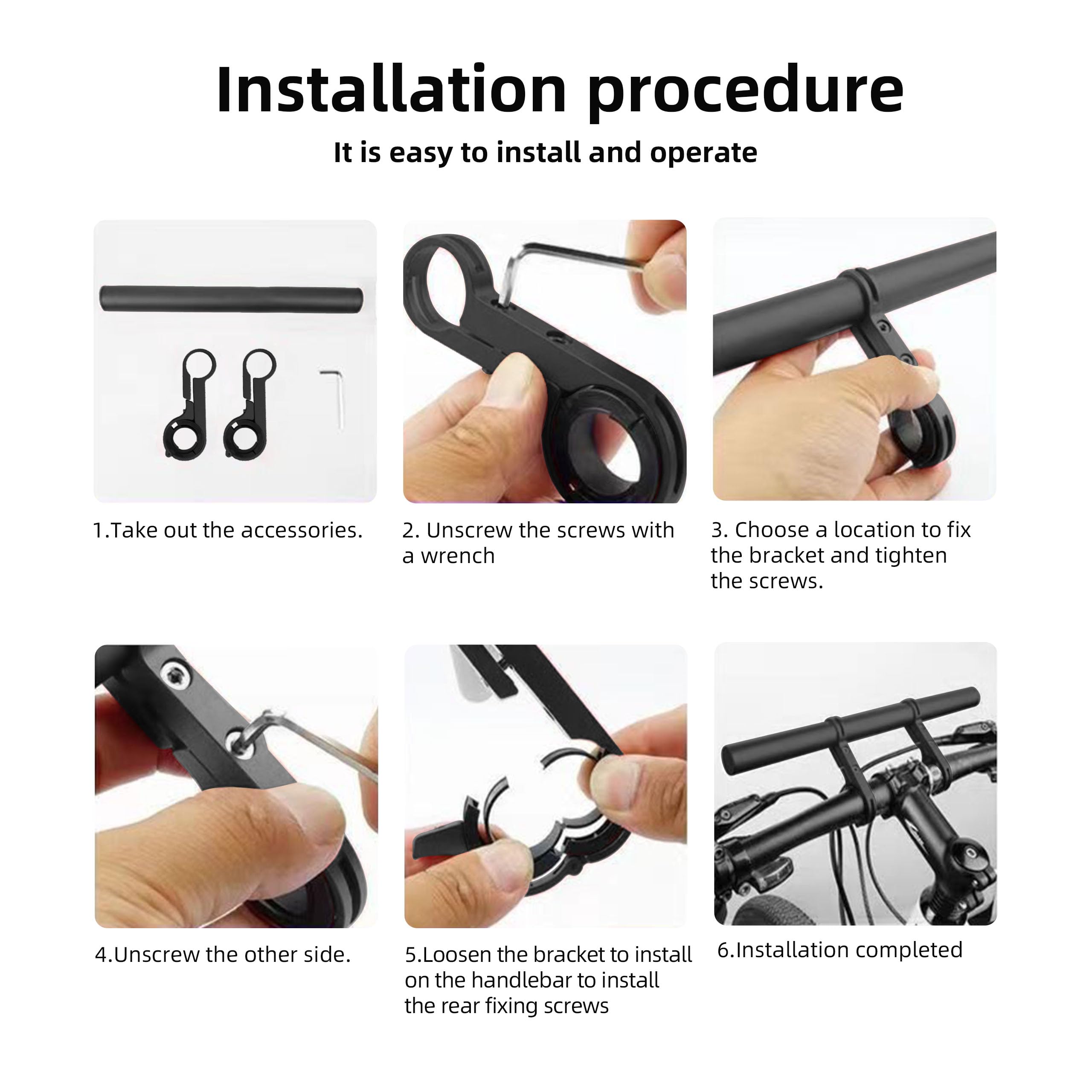 Installation procedure

It is easy to install and operate

1.Take out the accessories.

2. Unscrew the screws with a wrench

3. Choose a location to fix the bracket and tighten the screws.

4.Unscrew the other side.

5.Loosen the bracket to install on the handlebar to install the rear fixing screws

6.Installation completed