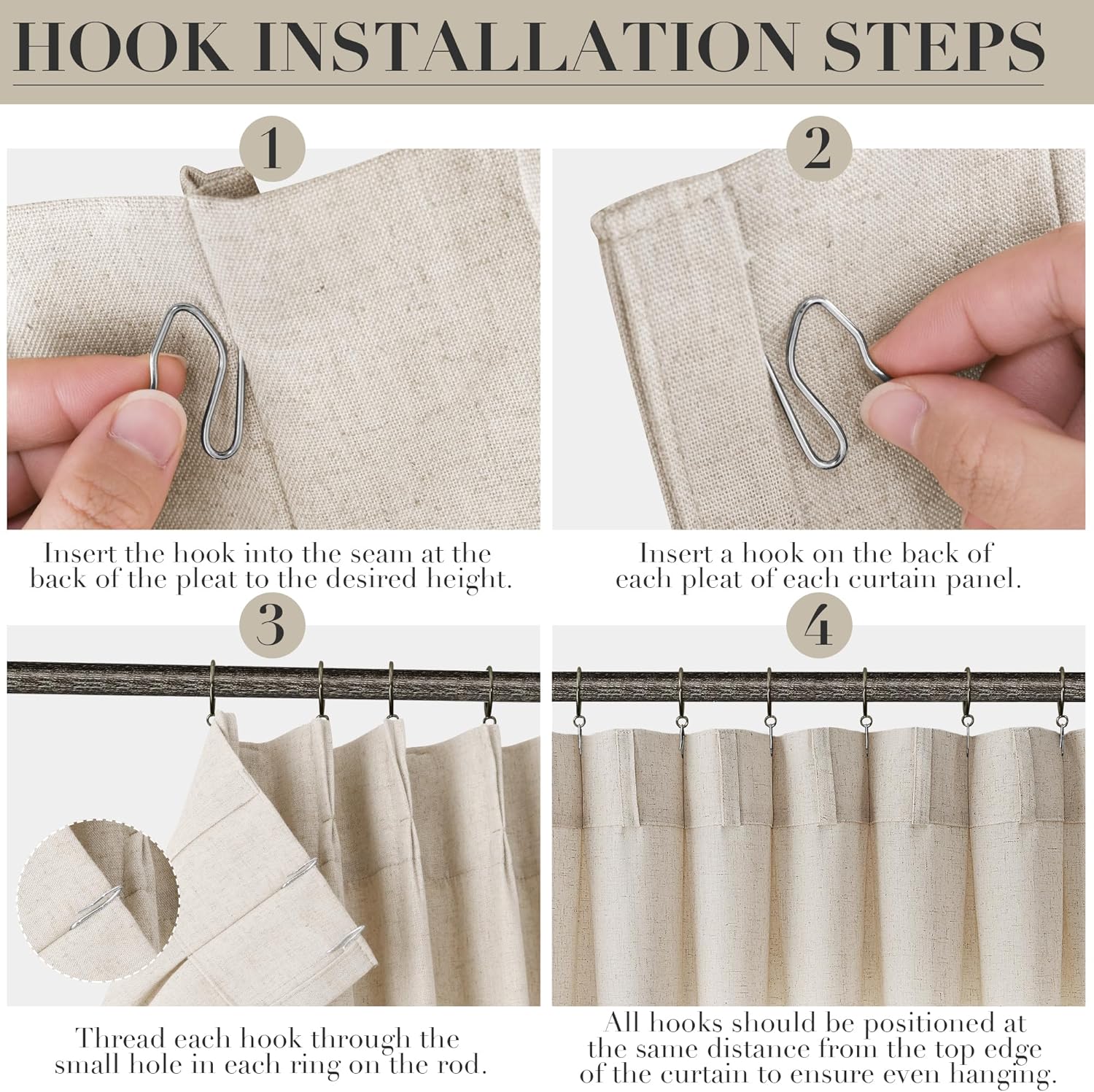 HOOK INSTALLATION STEPS

1

Insert the hook into the seam at the back of the pleat to the desired height.

2

Insert a hook on the back of each pleat of each curtain panel.

3

Thread each hook through the small hole in each ring on the rod.

4

All hooks should be positioned at the same distance from the top edge of the curtain to ensure even hanging.