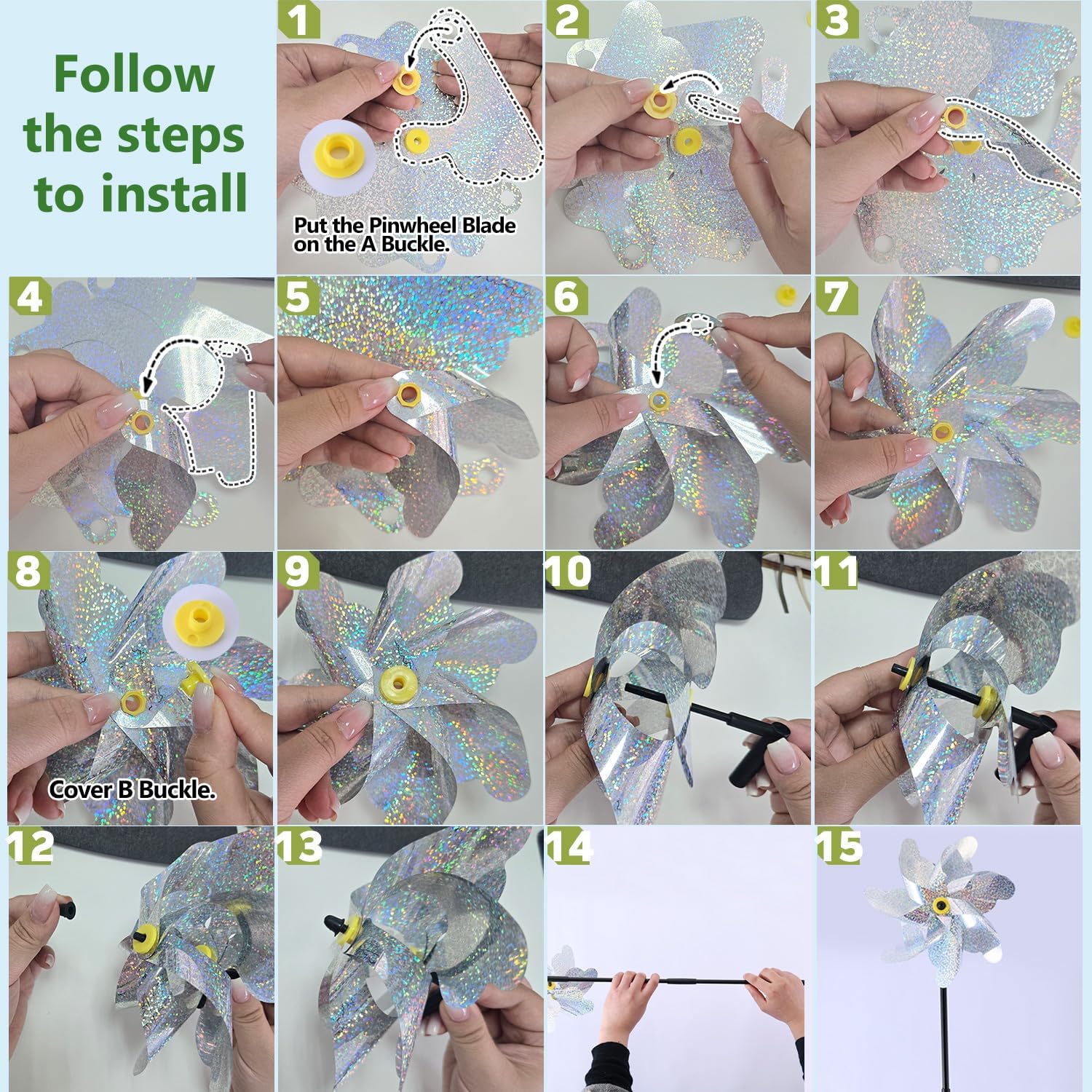 Follow the steps to install

1

Put the Pinwheel Blade on the A Buckle.

2

3

4

5

6

7

8

Cover B Buckle.

9

10

11

12

13

14

15