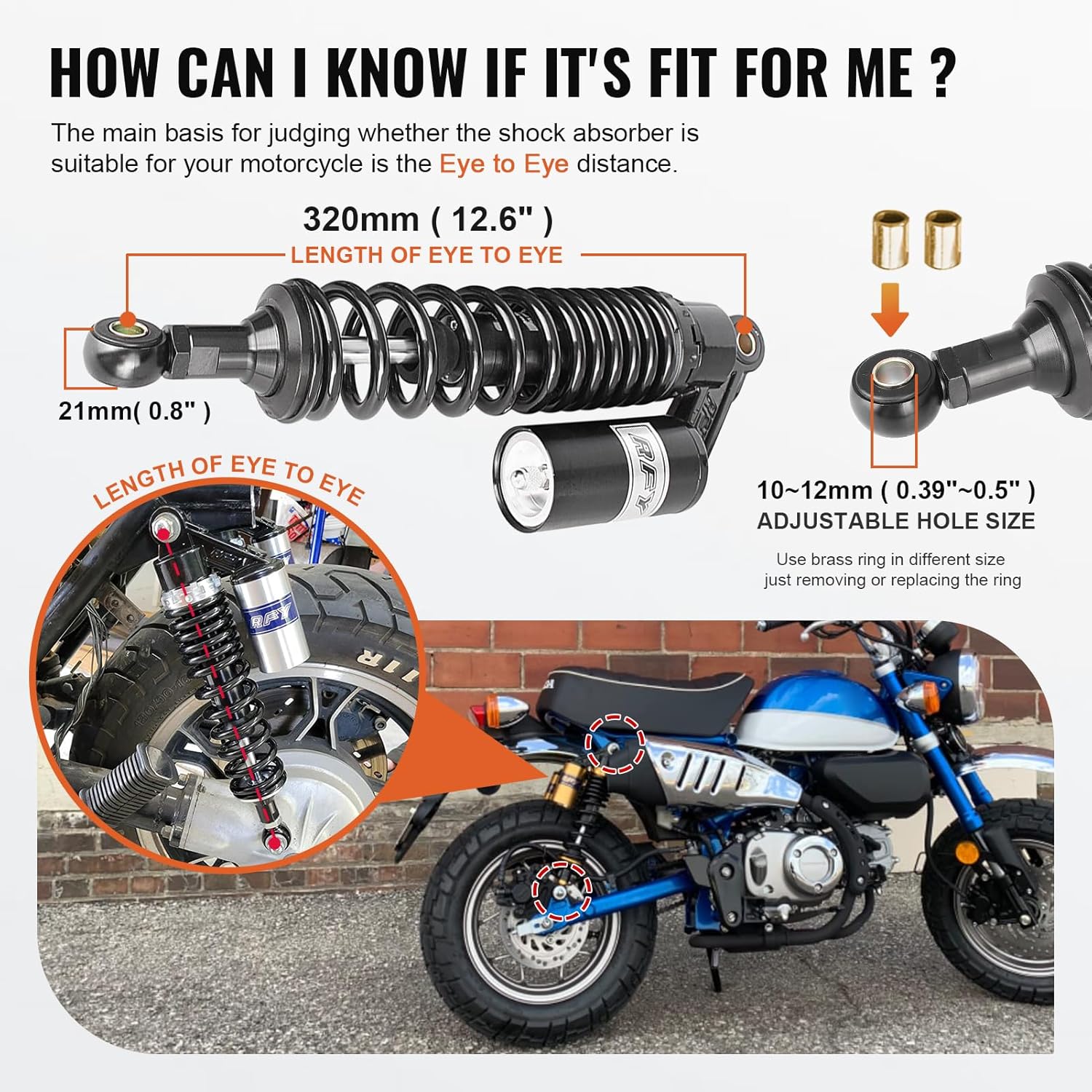 HOW CAN I KNOW IF IT'S FIT FOR ME ?

The main basis for judging whether the shock absorber is suitable for your motorcycle is the Eye to Eye distance.

320mm ( 12.6" )
LENGTH OF EYE TO EYE

21mm( 0.8" )

RFY

10~12mm ( 0.39"~0.5" )
ADJUSTABLE HOLE SIZE

Use brass ring in different size just removing or replacing the ring

LENGTH OF EYE TO EYE

RFY