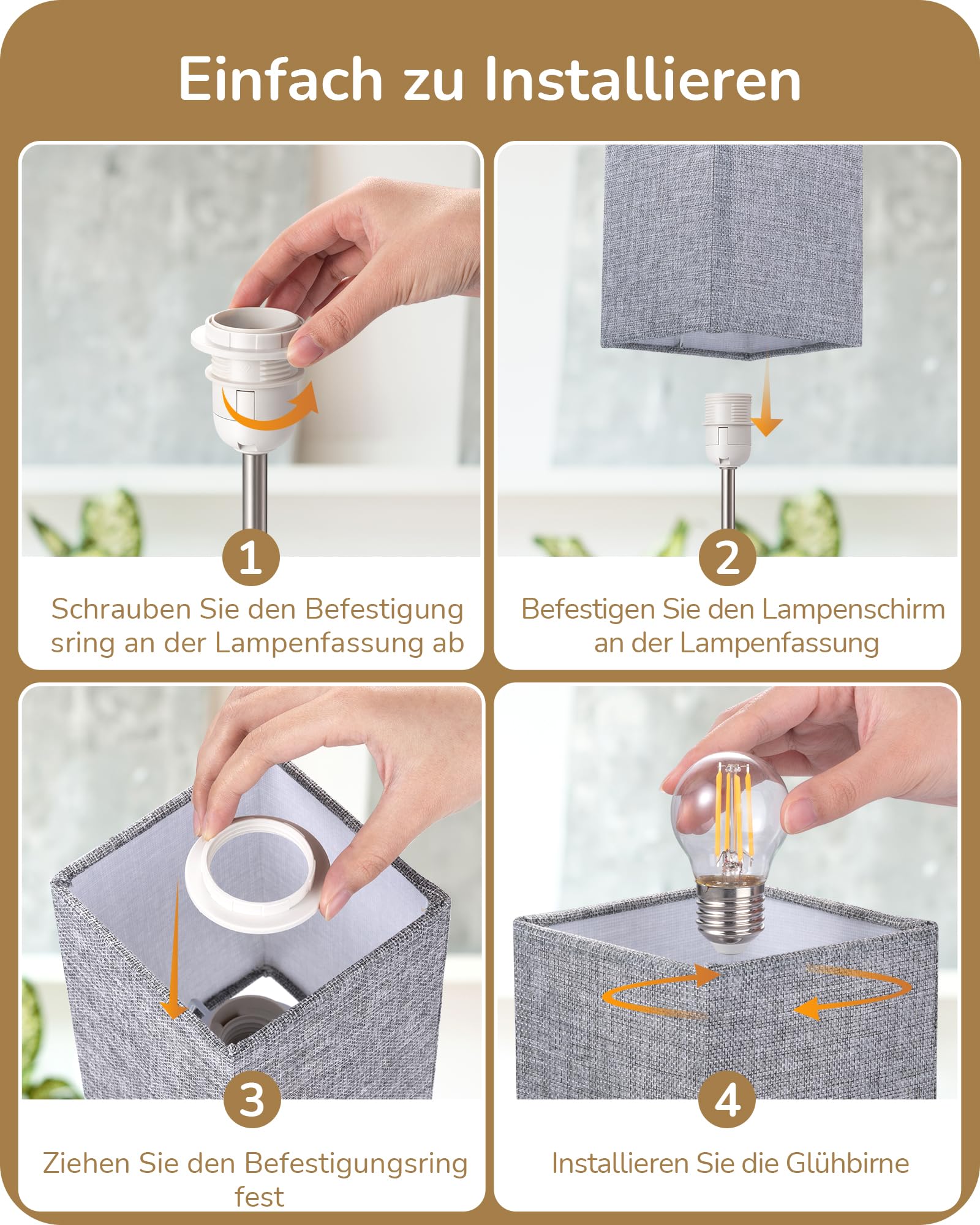 Einfach zu Installieren

1
Schrauben Sie den Befestigung sring an der Lampenfassung ab

2
Befestigen Sie den Lampenschirm an der Lampenfassung

3
Ziehen Sie den Befestigungsring fest

4
Installieren Sie die Glühbirne