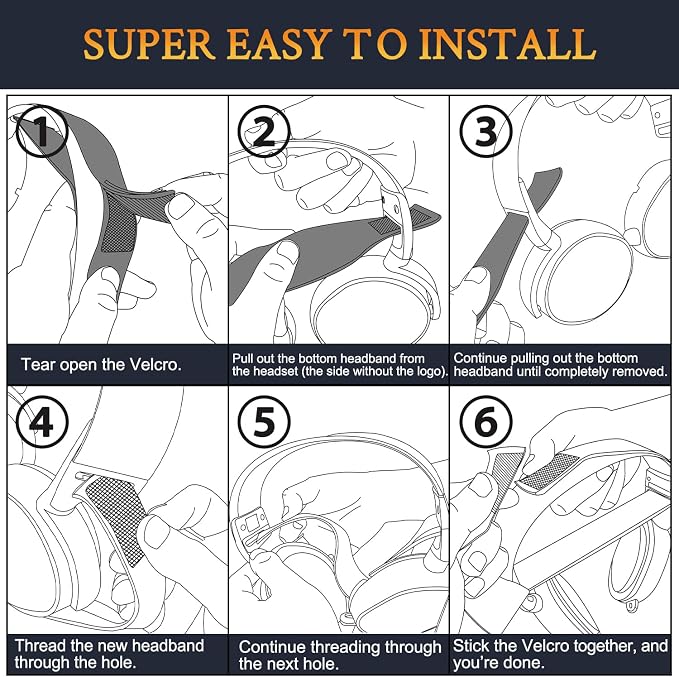 SUPER EASY TO INSTALL

1

Tear open the Velcro.

2

Pull out the bottom headband from the headset (the side without the logo).

3

Continue pulling out the bottom headband until completely removed.

4

Thread the new headband through the hole.

5

Continue threading through the next hole.

6

Stick the Velcro together, and you're done.