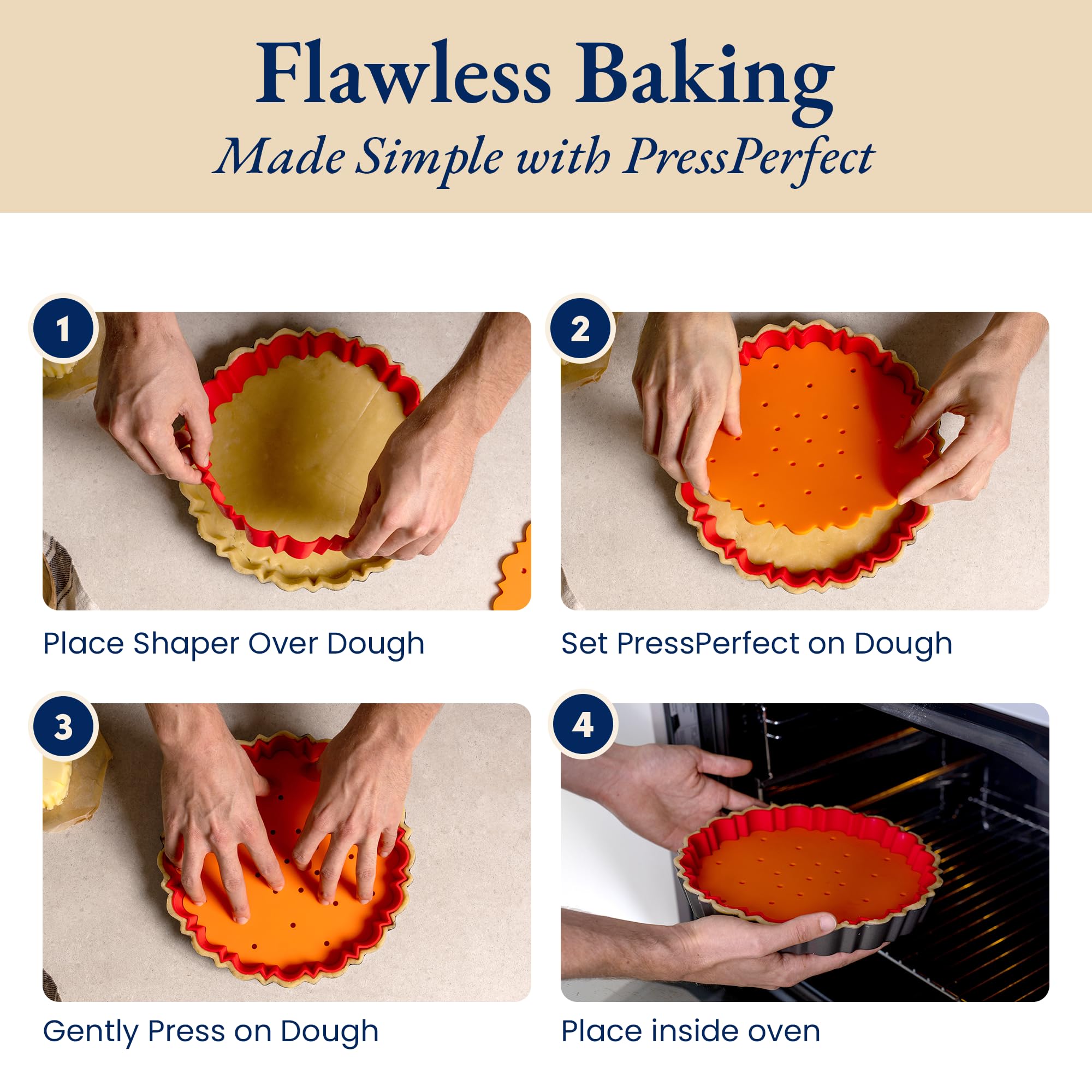 Flawless Baking
Made Simple with PressPerfect

1
Place Shaper Over Dough

2
Set PressPerfect on Dough

3
Gently Press on Dough

4
Place inside oven