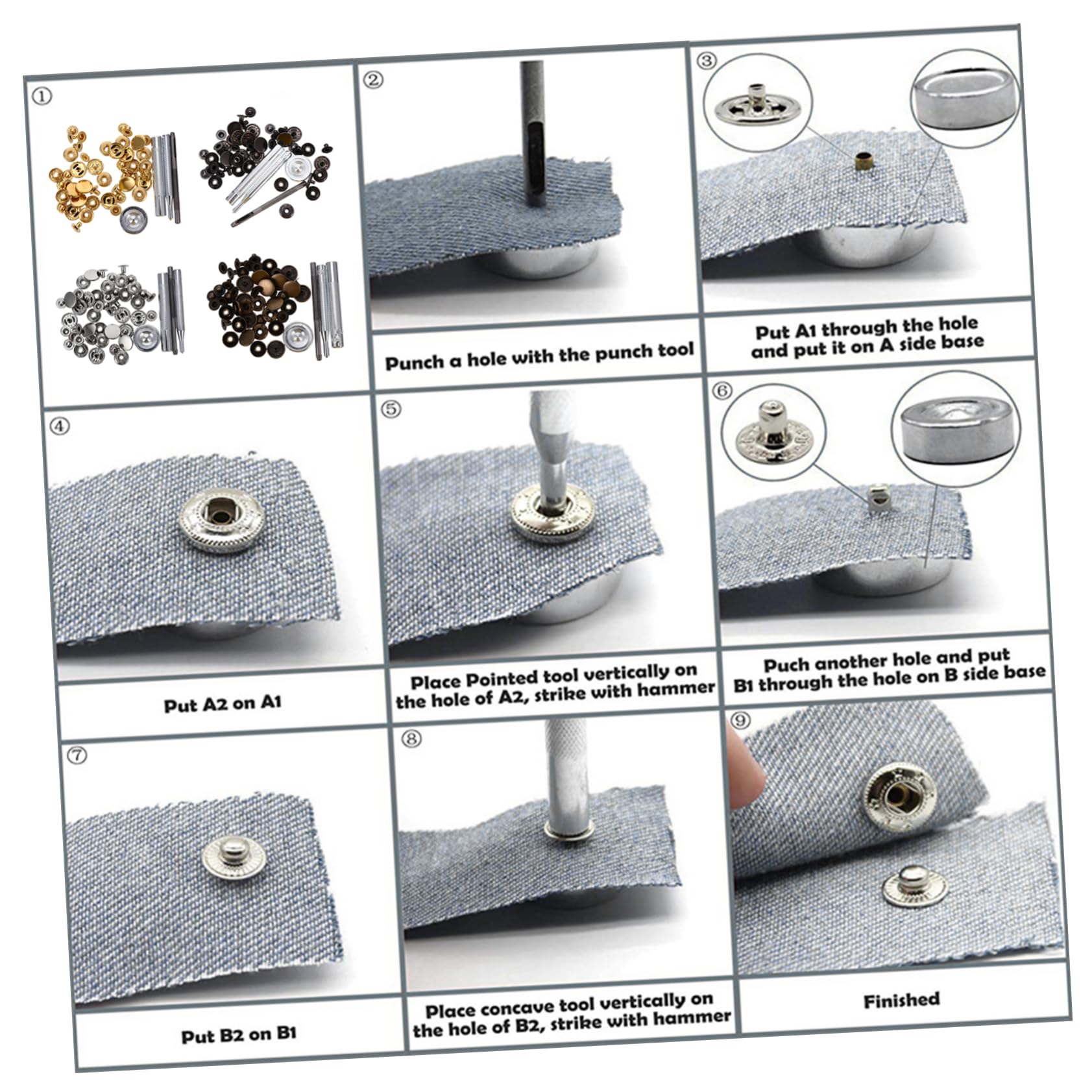 ①

② Punch a hole with the punch tool

③ Put A1 through the hole and put it on A side base

④ Put A2 on A1

⑤ Place Pointed tool vertically on the hole of A2, strike with hammer

⑥ Puch another hole and put B1 through the hole on B side base

⑦ Put B2 on B1

⑧ Place concave tool vertically on the hole of B2, strike with hammer

⑨ Finished