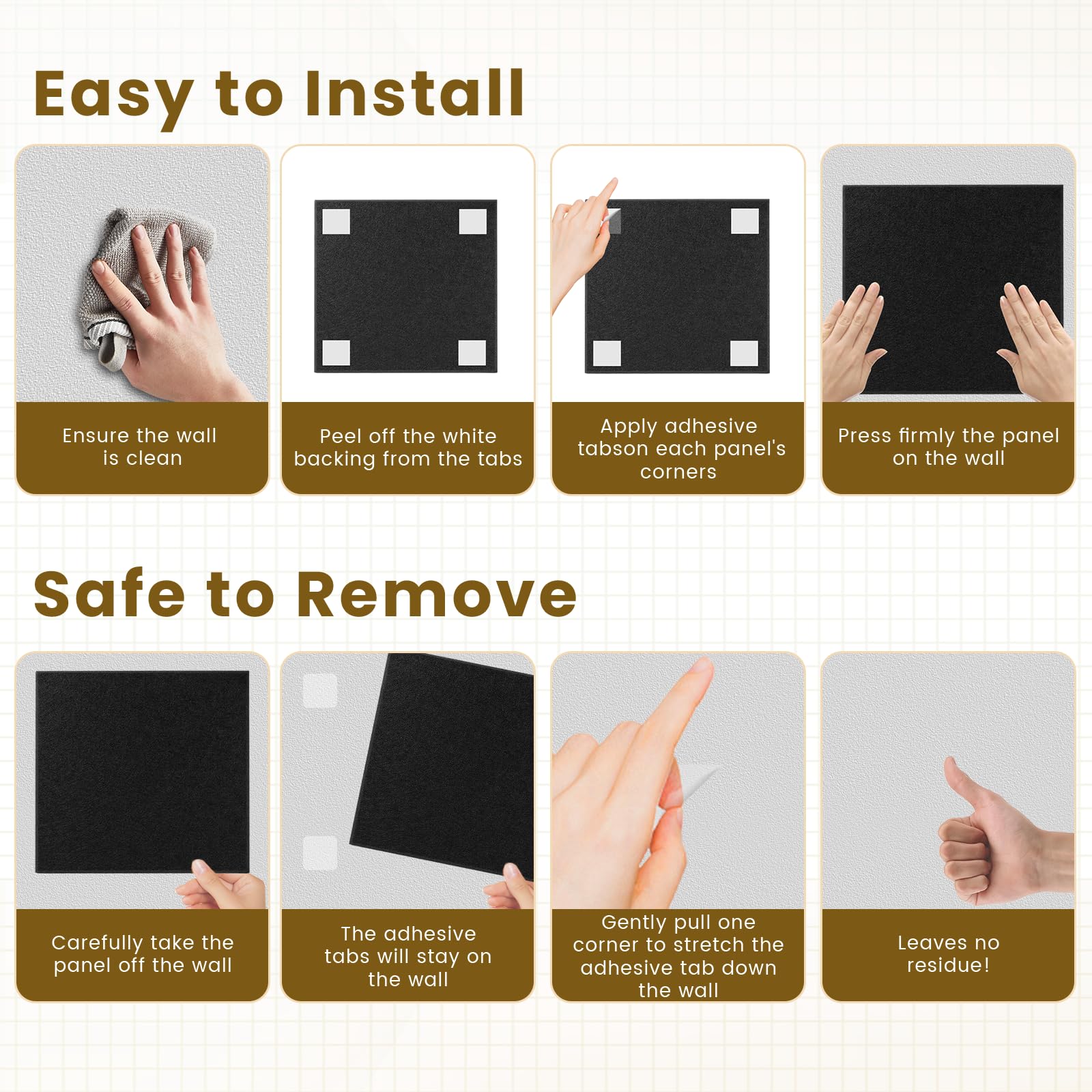 Easy to Install

Ensure the wall is clean

Peel off the white backing from the tabs

Apply adhesive tabson each panel's corners

Press firmly the panel on the wall

Safe to Remove

Carefully take the panel off the wall

The adhesive tabs will stay on the wall

Gently pull one corner to stretch the adhesive tab down the wall

Leaves no residue!