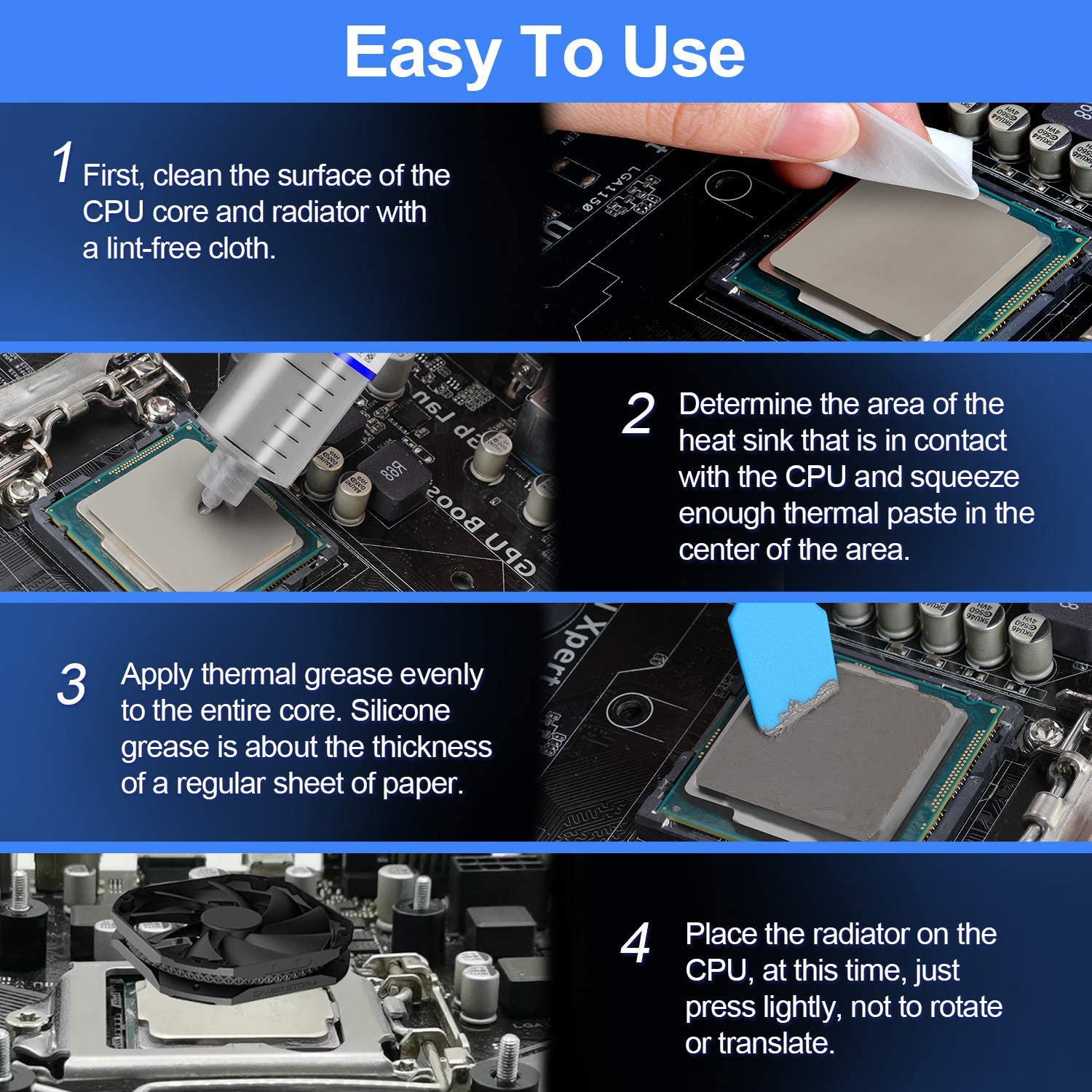 Easy To Use

1 First, clean the surface of the CPU core and radiator with a lint-free cloth.

2 Determine the area of the heat sink that is in contact with the CPU and squeeze enough thermal paste in the center of the area.

3 Apply thermal grease evenly to the entire core. Silicone grease is about the thickness of a regular sheet of paper.

4 Place the radiator on the CPU, at this time, just press lightly, not to rotate or translate.