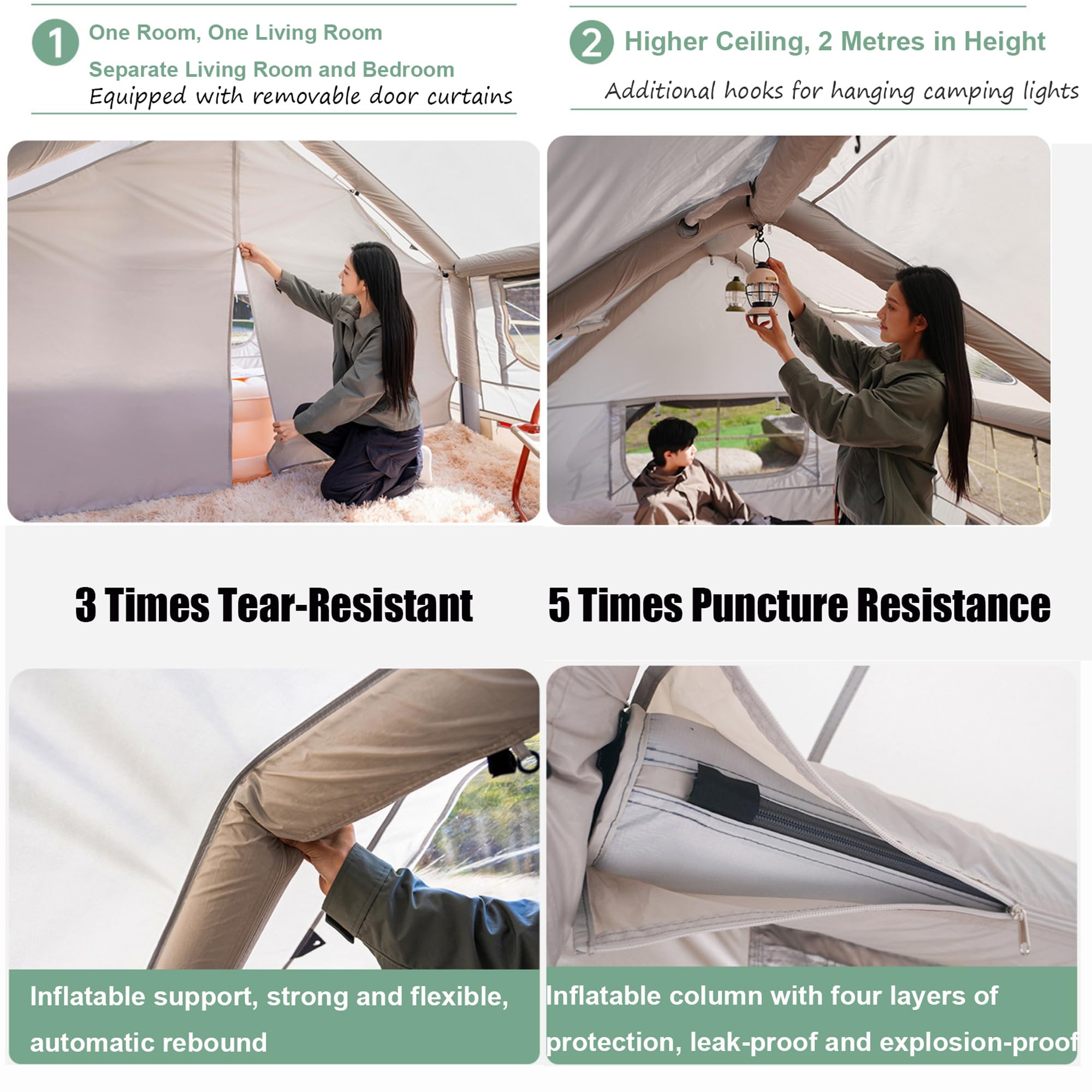 1 One Room, One Living Room

Separate Living Room and Bedroom

Equipped with removable door curtains

2 Higher Ceiling, 2 Metres in Height

Additional hooks for hanging camping lights

3 Times Tear-Resistant

5 Times Puncture Resistance

Inflatable support, strong and flexible, automatic rebound

Inflatable column with four layers of protection, leak-proof and explosion-proof