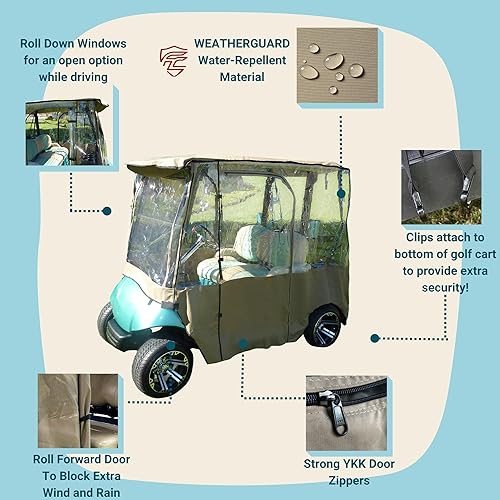 Roll Down Windows for an open option while driving

WEATHERGUARD Water-Repellent Material

Clips attach to bottom of golf cart to provide extra security!

Roll Forward Door To Block Extra Wind and Rain

Strong YKK Door Zippers