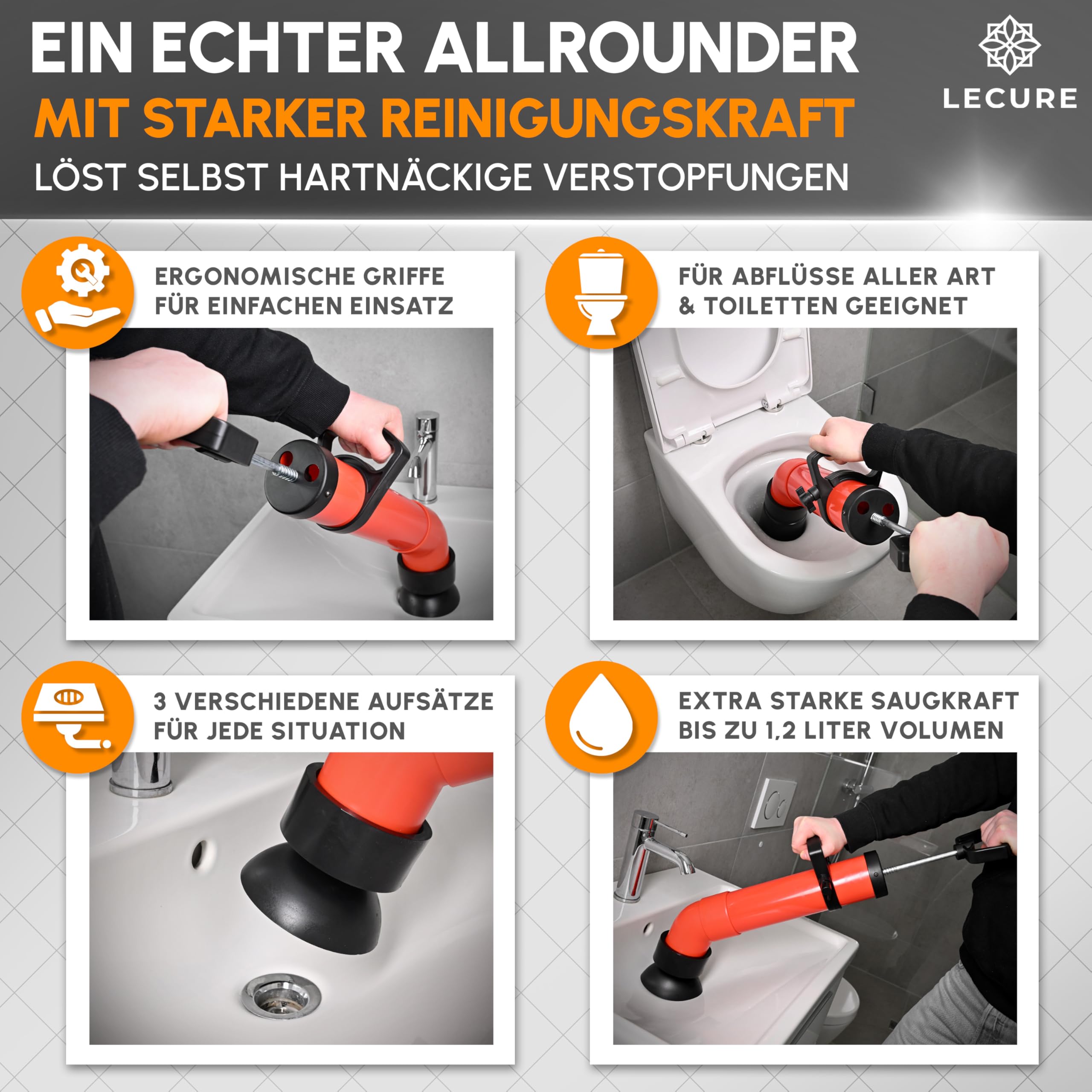 EIN ECHTER ALLROUNDER
MIT STARKER REINIGUNGSKRAFT
LÖST SELBST HARTNÄCKIGE VERSTOPFUNGEN

LECURE

ERGONOMISCHE GRIFFE FÜR EINFACHEN EINSATZ

FÜR ABFLÜSSE ALLER ART & TOILETTEN GEEIGNET

3 VERSCHIEDENE AUFSÄTZE FÜR JEDE SITUATION

EXTRA STARKE SAUGKRAFT BIS ZU 1,2 LITER VOLUMEN