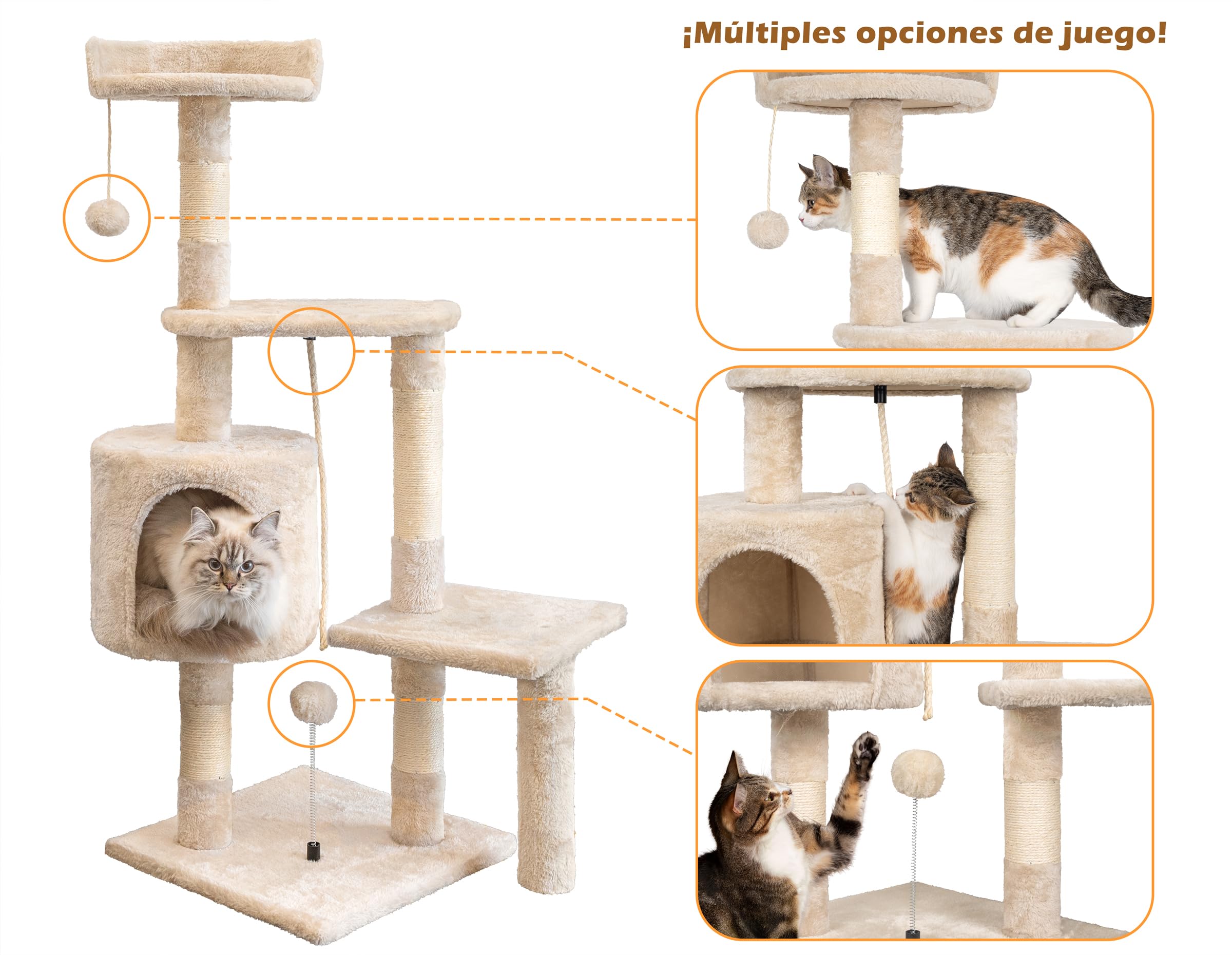 ¡Múltiples opciones de juego!