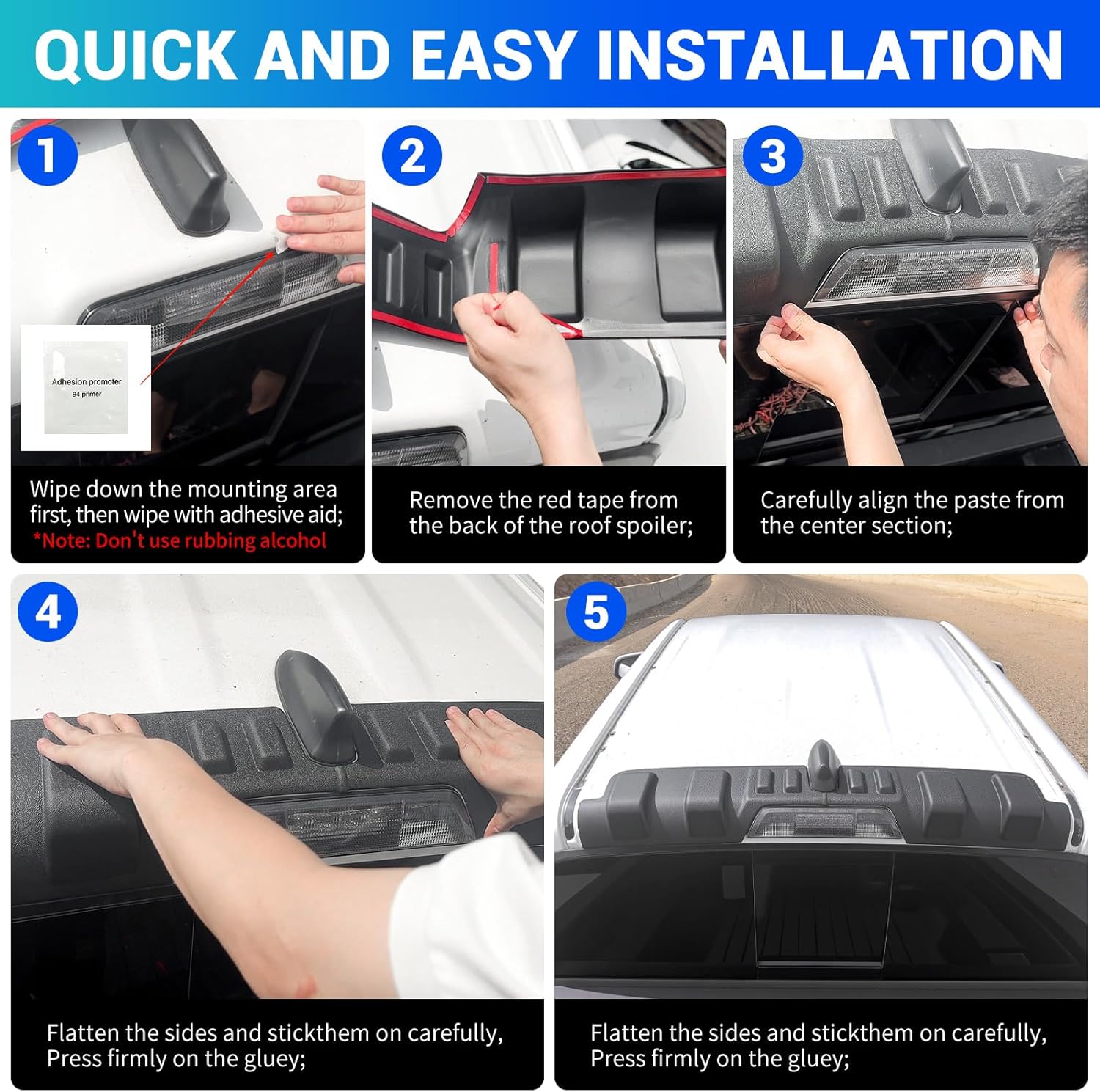 QUICK AND EASY INSTALLATION

1

Adhesion promoter
94 primer

Wipe down the mounting area first, then wipe with adhesive aid;
*Note: Don't use rubbing alcohol

2

Remove the red tape from the back of the roof spoiler;

3

Carefully align the paste from the center section;

4

Flatten the sides and stickthem on carefully, Press firmly on the gluey;

5

Flatten the sides and stickthem on carefully, Press firmly on the gluey;