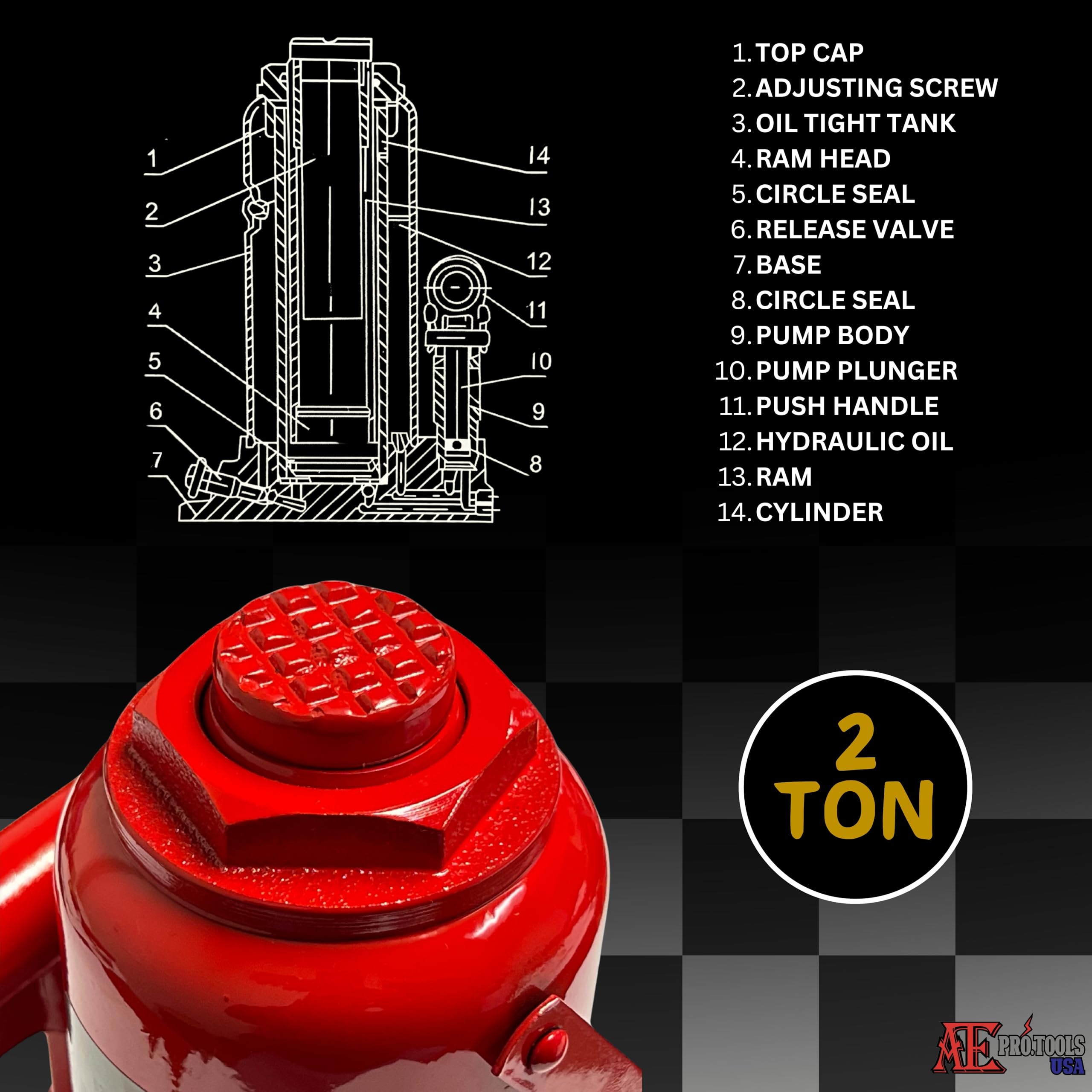 1
2
3
4
5
6
7
14
13
12
11
10
9
8

1. TOP CAP
2. ADJUSTING SCREW
3. OIL TIGHT TANK
4. RAM HEAD
5. CIRCLE SEAL
6. RELEASE VALVE
7. BASE
8. CIRCLE SEAL
9. PUMP BODY
10. PUMP PLUNGER
11. PUSH HANDLE
12. HYDRAULIC OIL
13. RAM
14. CYLINDER

2 TON

AE PRO.TOOLS USA