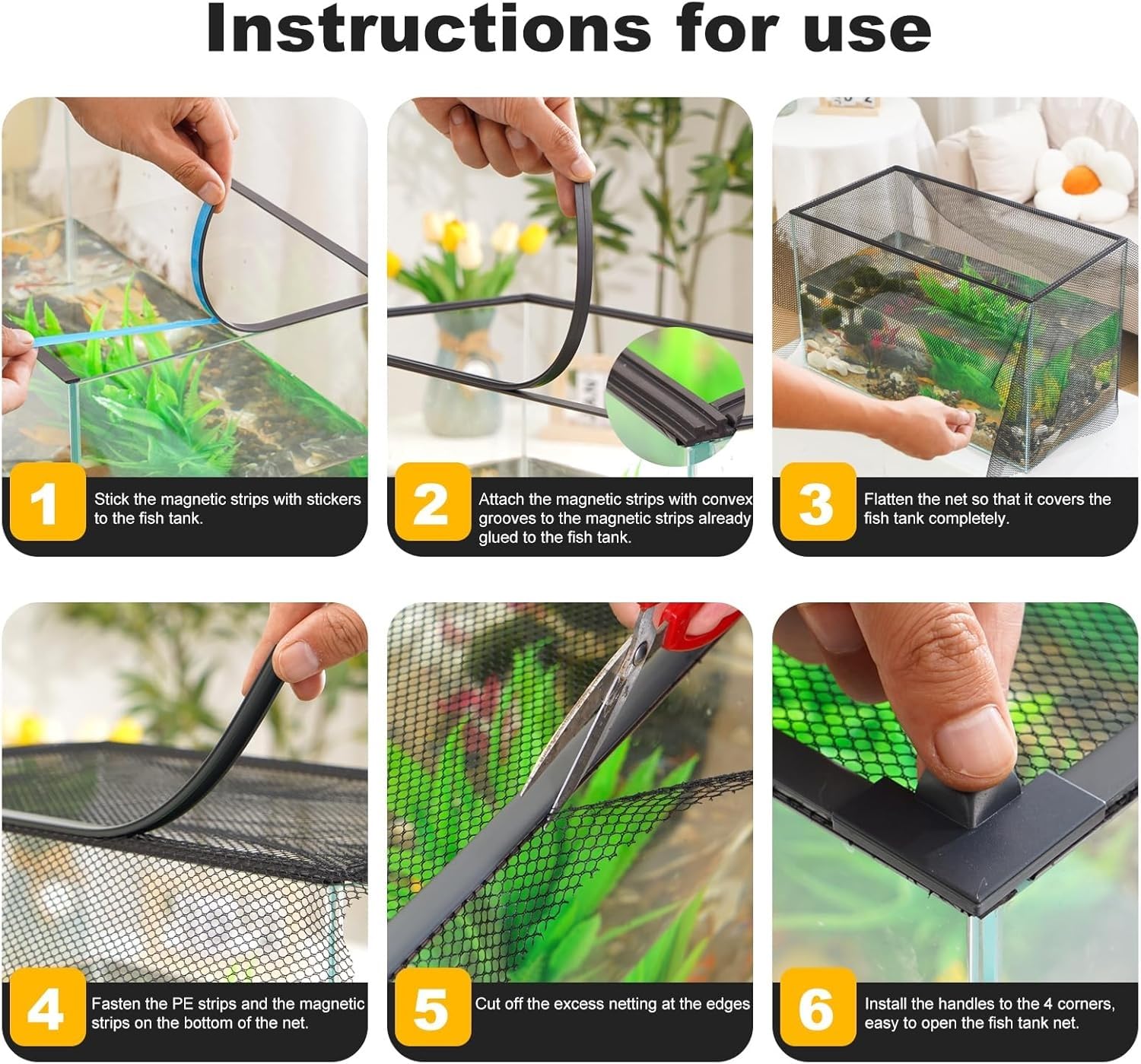 Instructions for use

1
Stick the magnetic strips with stickers to the fish tank.

2
Attach the magnetic strips with convex grooves to the magnetic strips already glued to the fish tank.

3
Flatten the net so that it covers the fish tank completely.

4
Fasten the PE strips and the magnetic strips on the bottom of the net.

5
Cut off the excess netting at the edges

6
Install the handles to the 4 corners, easy to open the fish tank net.