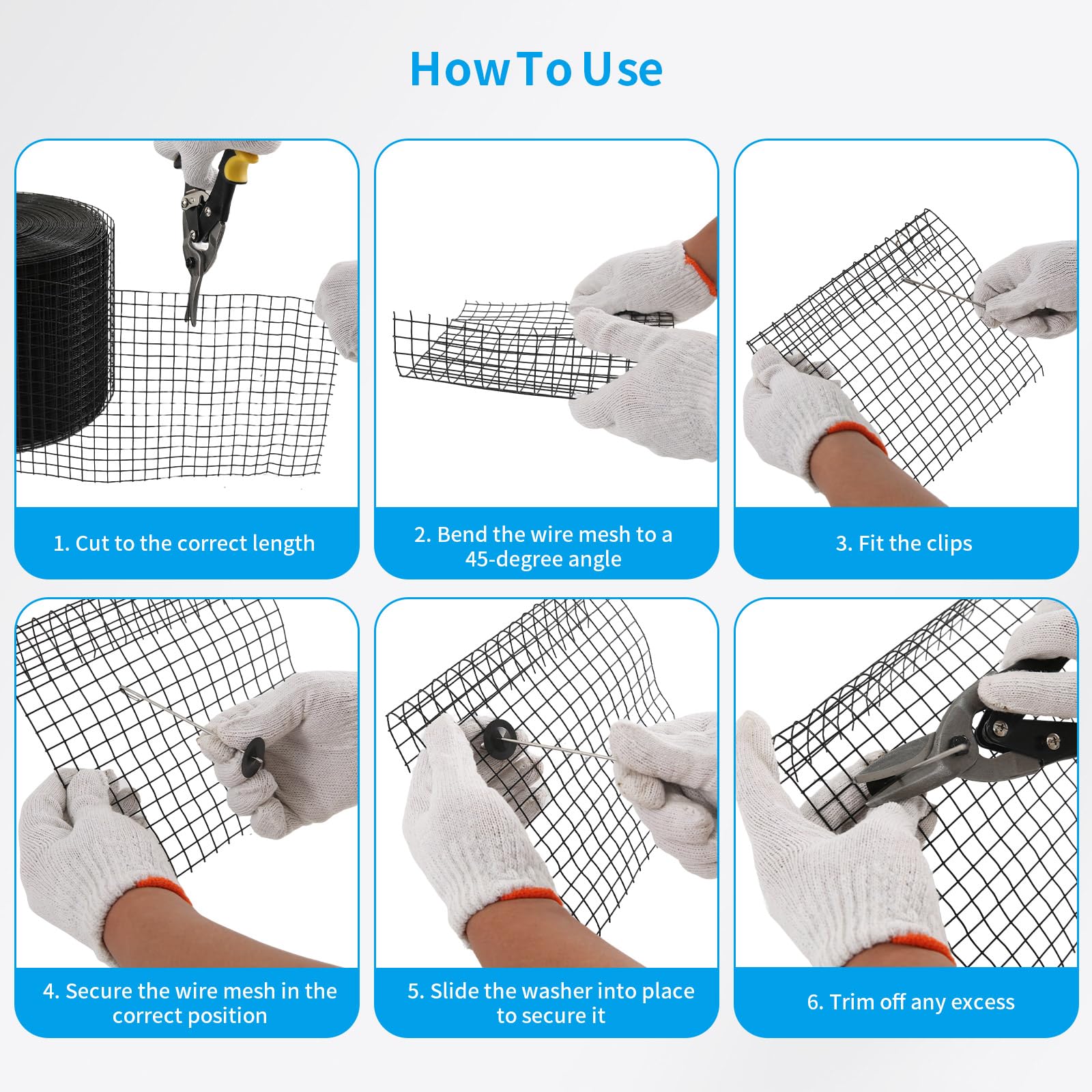 How To Use

1. Cut to the correct length

2. Bend the wire mesh to a 45-degree angle

3. Fit the clips

4. Secure the wire mesh in the correct position

5. Slide the washer into place to secure it

6. Trim off any excess