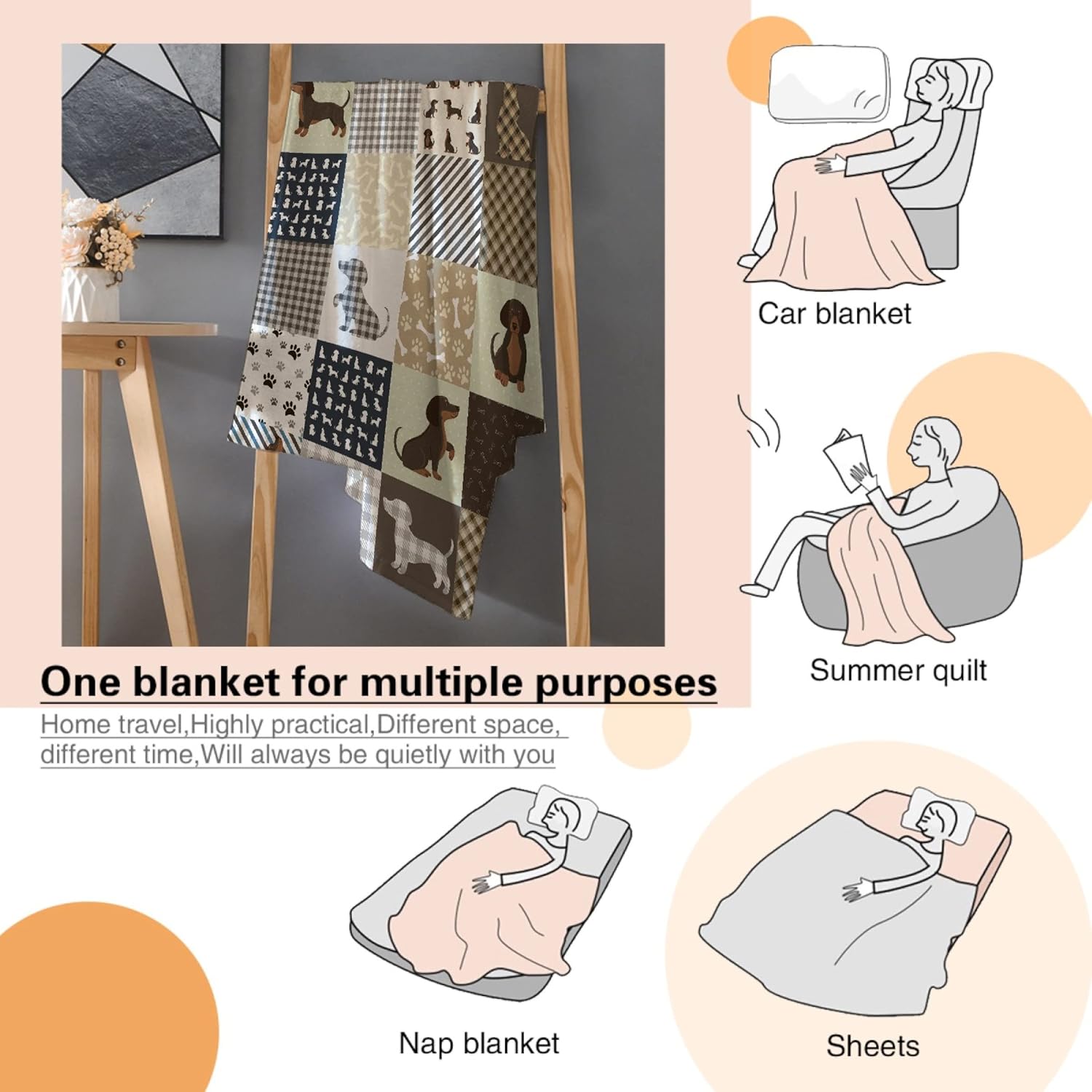 Car blanket

Summer quilt

One blanket for multiple purposes

Home travel,Highly practical,Different space, different time,Will always be quietly with you

Nap blanket

Sheets