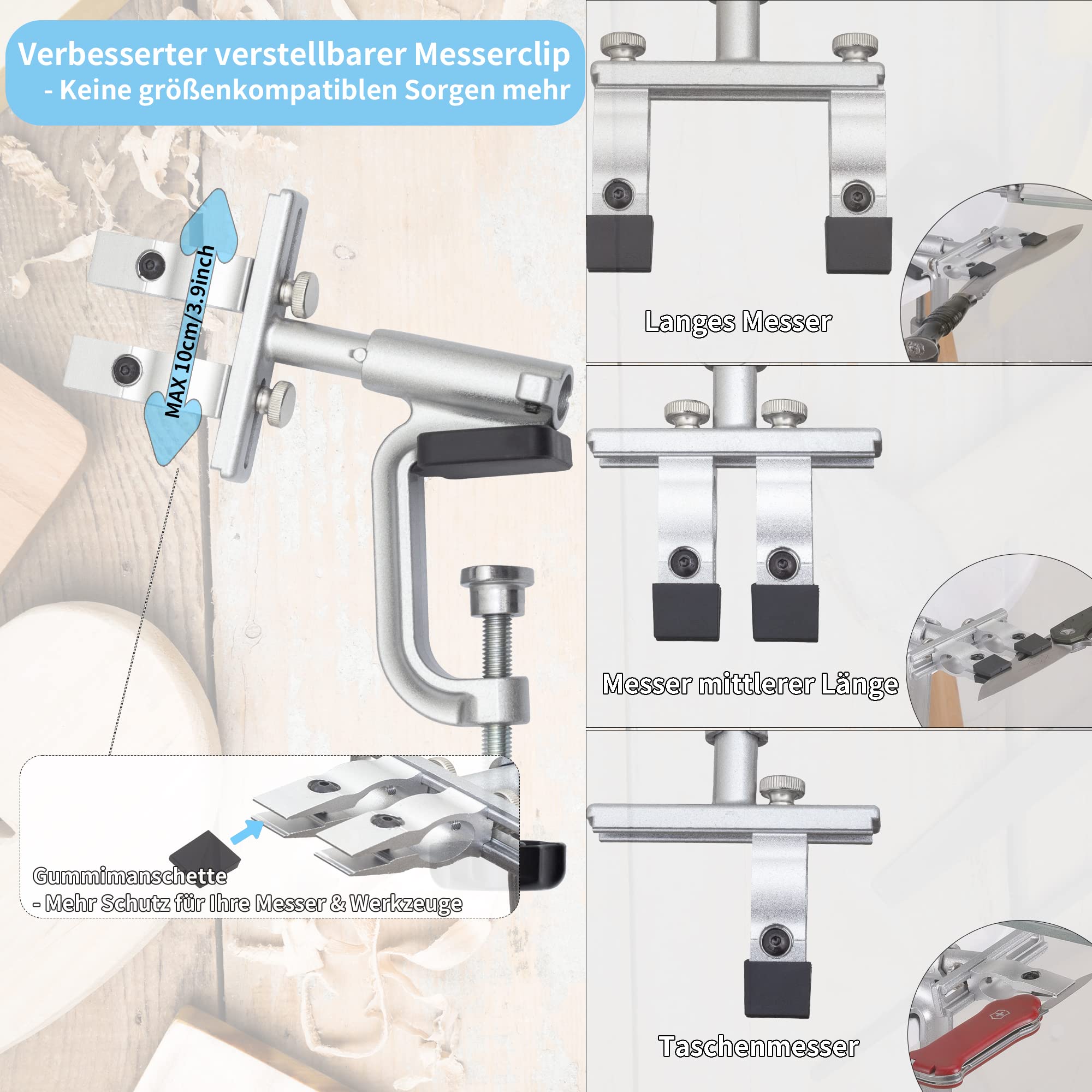 Verbesserter verstellbarer Messerclip
- Keine größenkompatiblen Sorgen mehr

MAX 10cm/3.9inch

Gummimanschette
- Mehr Schutz für Ihre Messer & Werkzeuge

Langes Messer

Messer mittlerer Länge

Taschenmesser