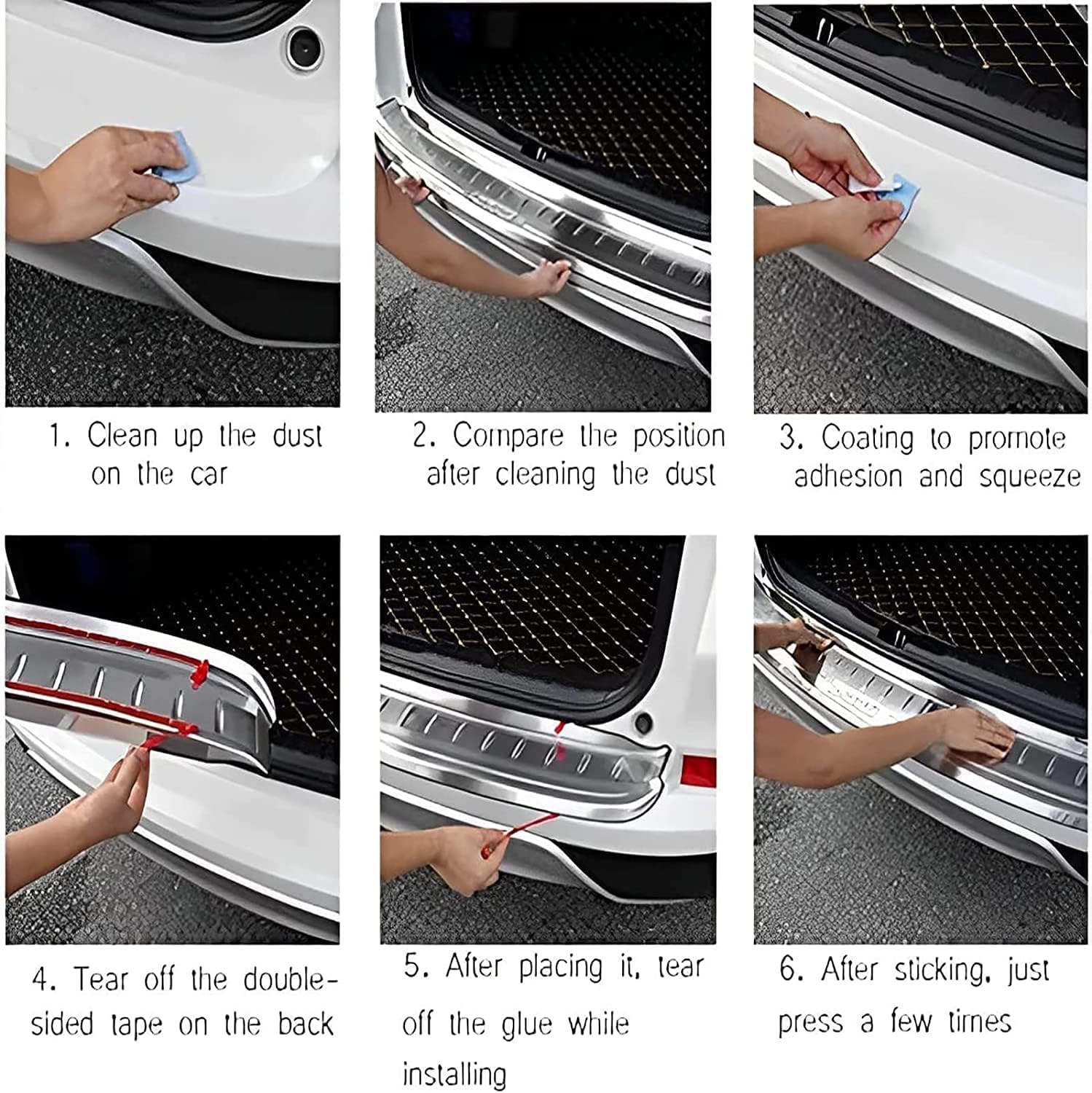 1. Clean up the dust on the car

2. Compare the position after cleaning the dust

3. Coating to promote adhesion and squeeze

4. Tear off the double-sided tape on the back

5. After placing it, tear off the glue while installing

6. After sticking, just press a few times