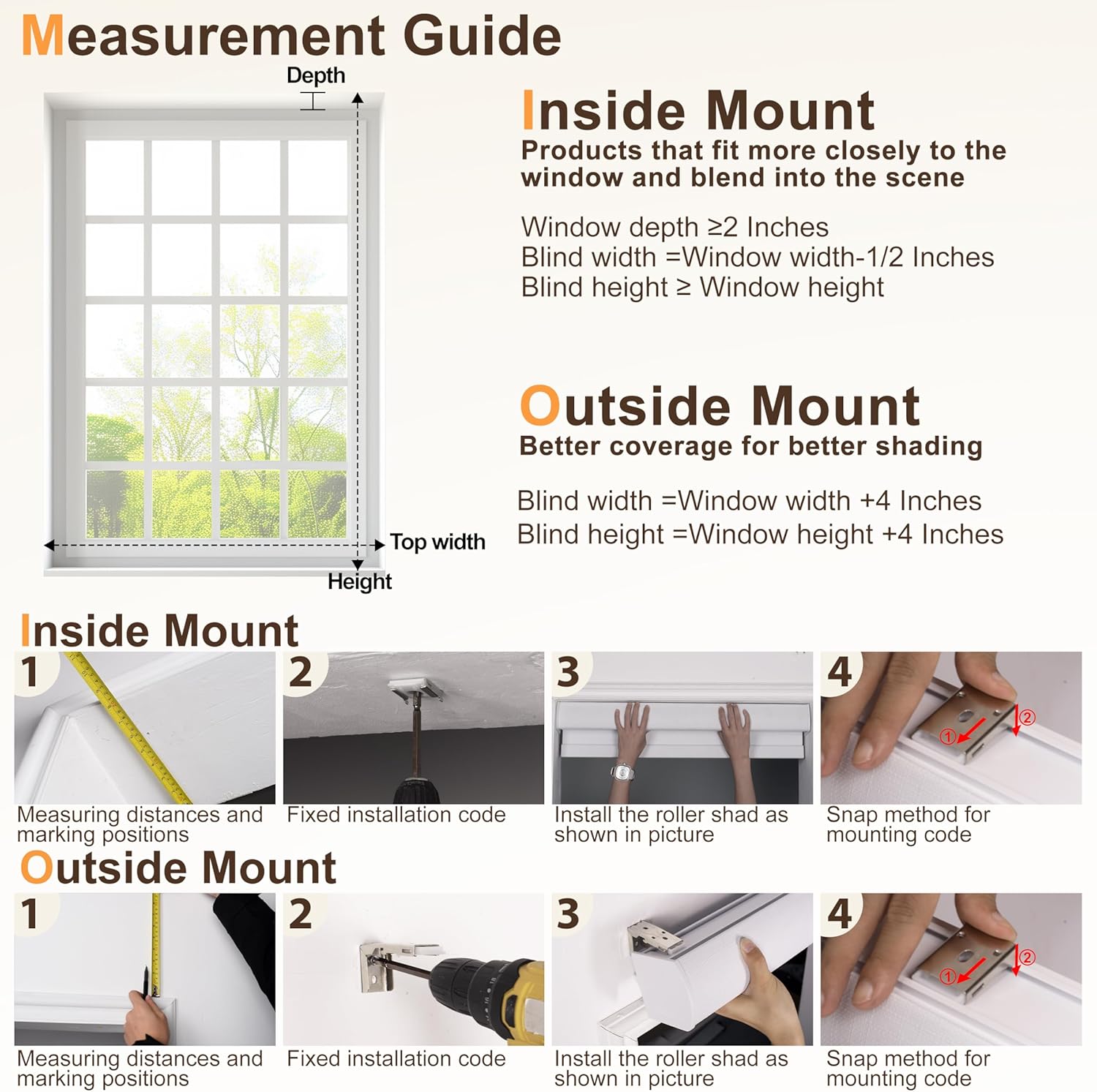 Measurement Guide

Depth

Top width

Height

Inside Mount

Products that fit more closely to the window and blend into the scene

Window depth ≥2 Inches
Blind width =Window width-1/2 Inches
Blind height ≥ Window height

Outside Mount

Better coverage for better shading

Blind width =Window width +4 Inches
Blind height =Window height +4 Inches

Inside Mount

1
Measuring distances and marking positions

2
Fixed installation code

3
Install the roller shad as shown in picture

4
① ②
Snap method for mounting code

Outside Mount

1
Measuring distances and marking positions

2
Fixed installation code

3
Install the roller shad as shown in picture

4
① ②
Snap method for mounting code