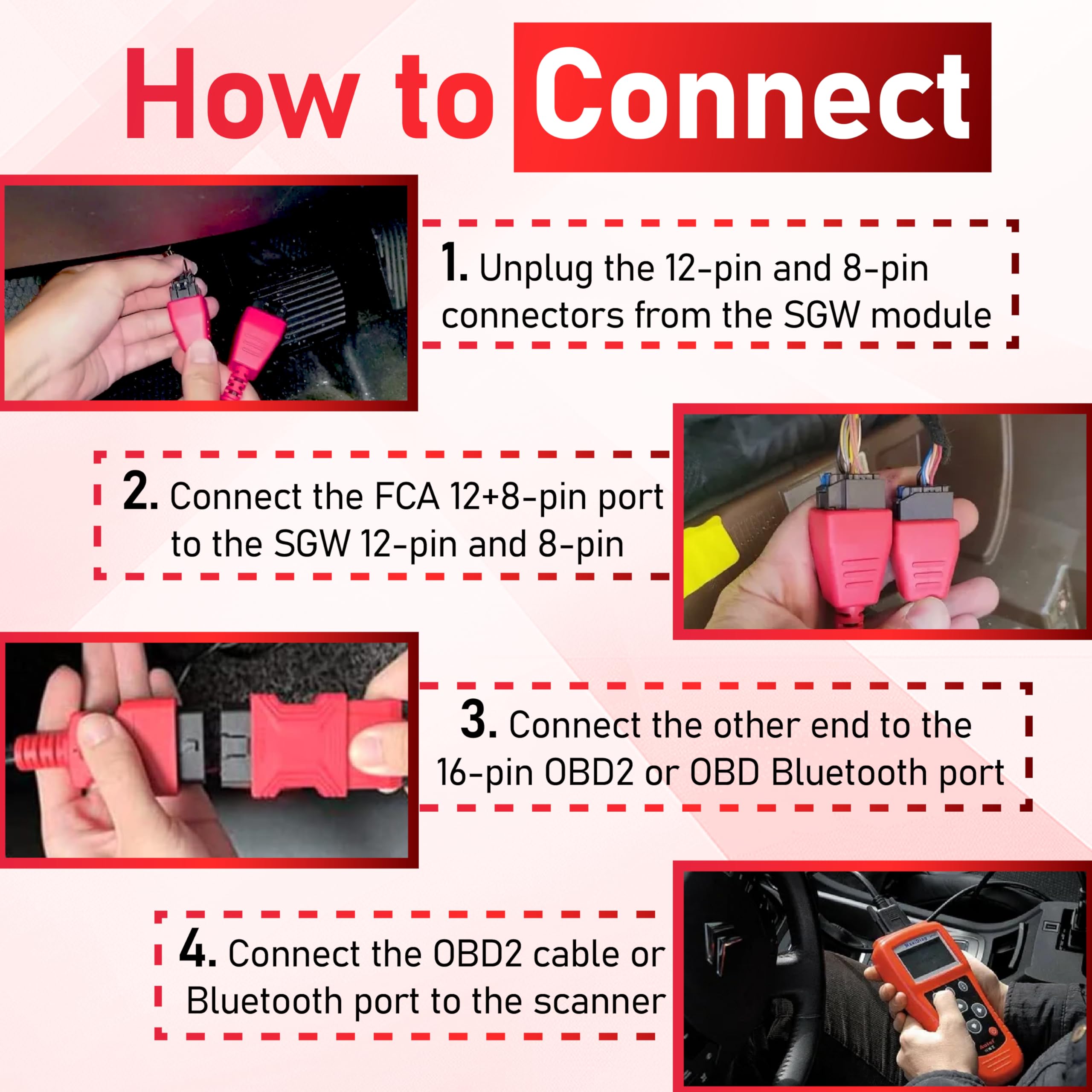 How to Connect

1. Unplug the 12-pin and 8-pin connectors from the SGW module

2. Connect the FCA 12+8-pin port to the SGW 12-pin and 8-pin

3. Connect the other end to the 16-pin OBD2 or OBD Bluetooth port

4. Connect the OBD2 cable or Bluetooth port to the scanner

MaxiDiag

Autel